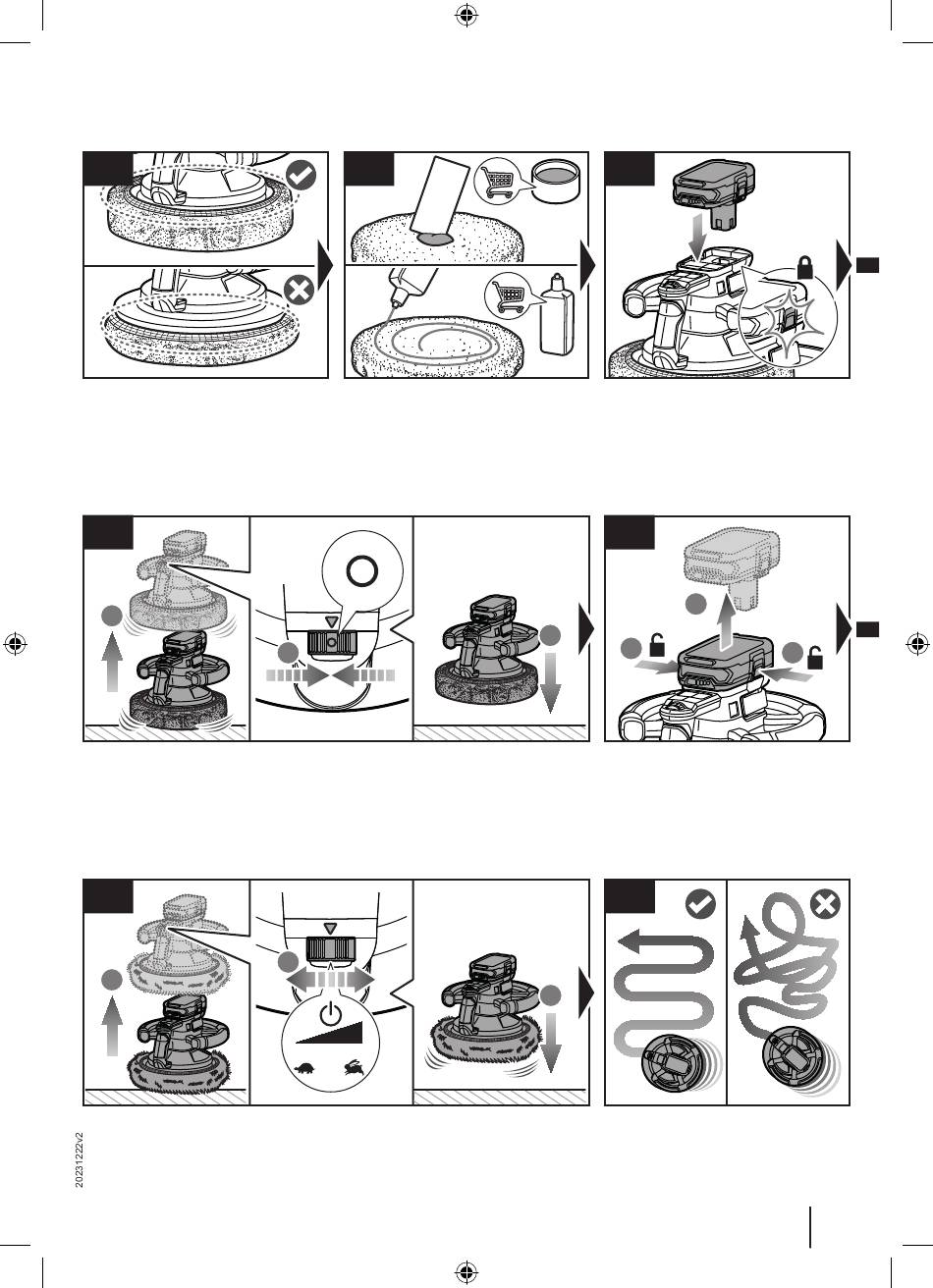 20231222v2