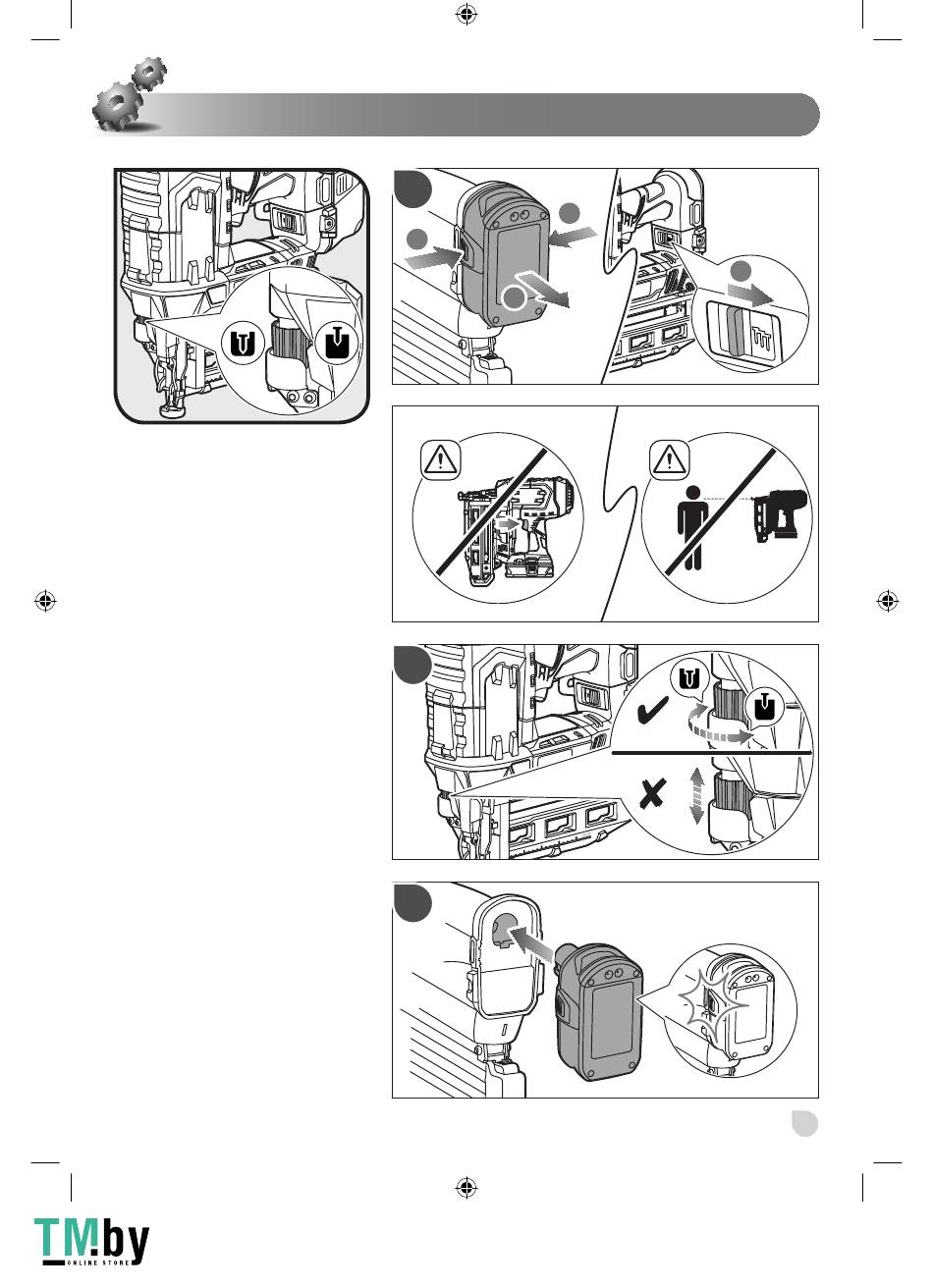 TM.by
ONLINE STORE