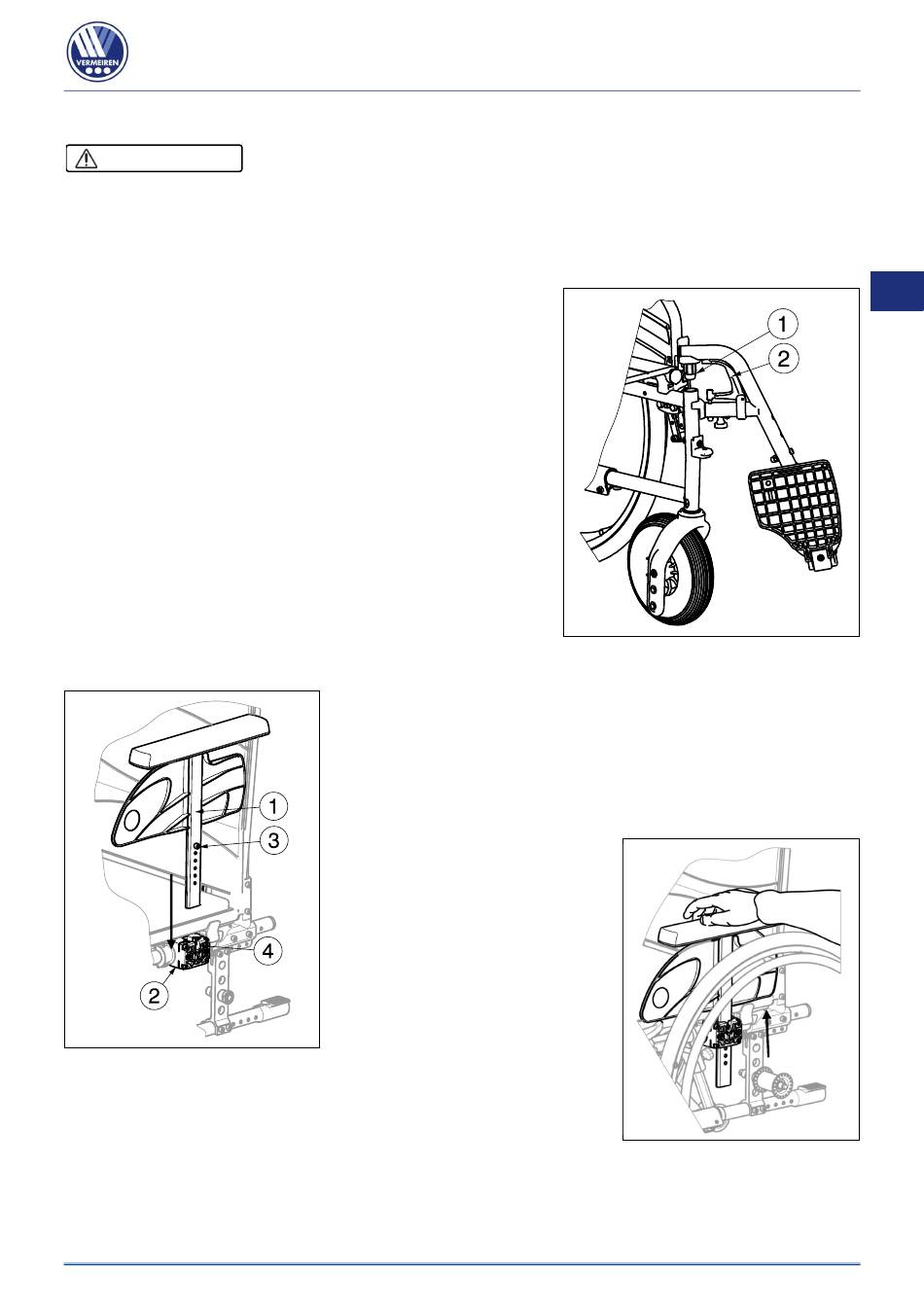 VERMEIREN

1
2

1
3
4
2