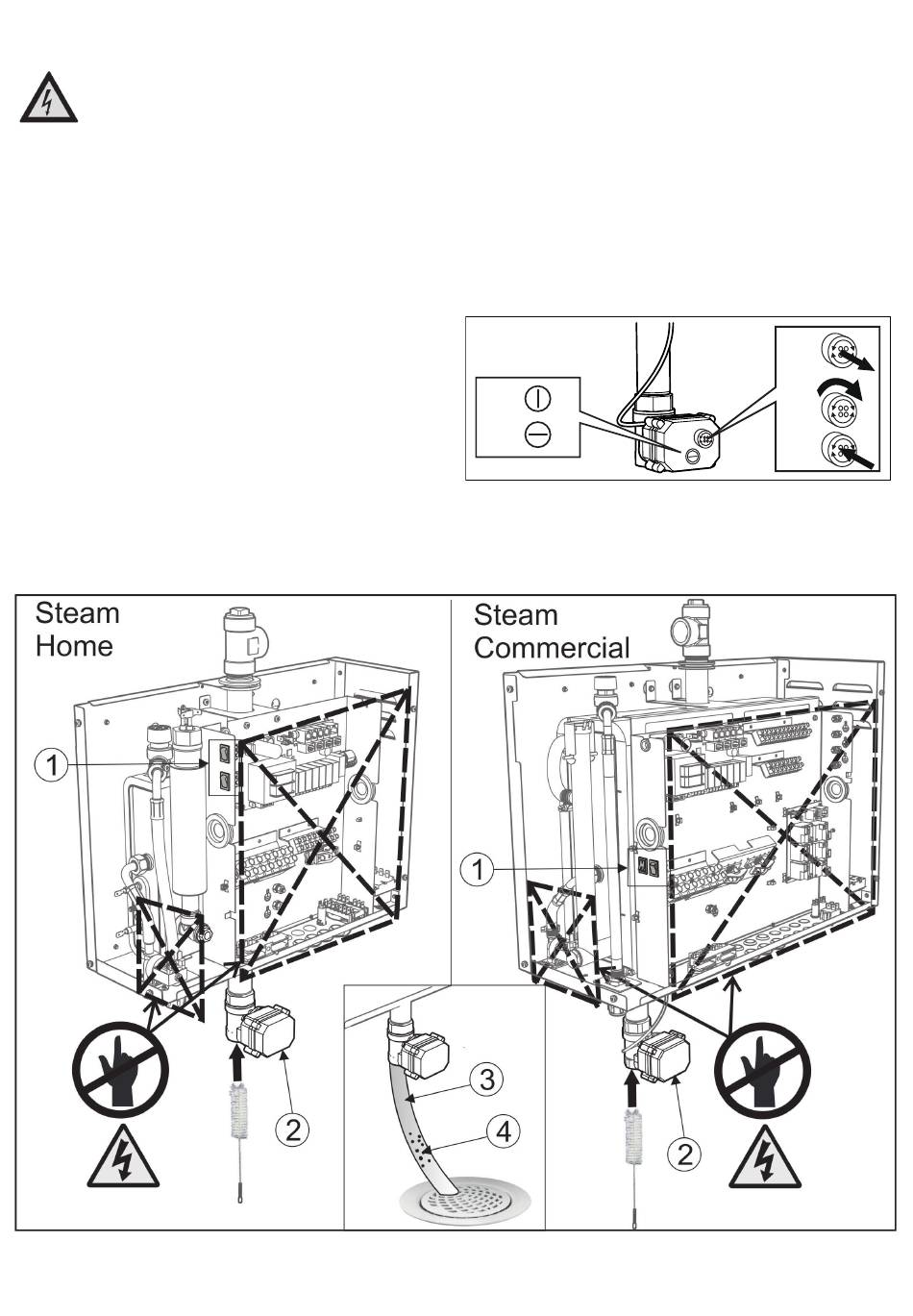 Steam Home

1

2

3

4

Steam Commercial

1

2