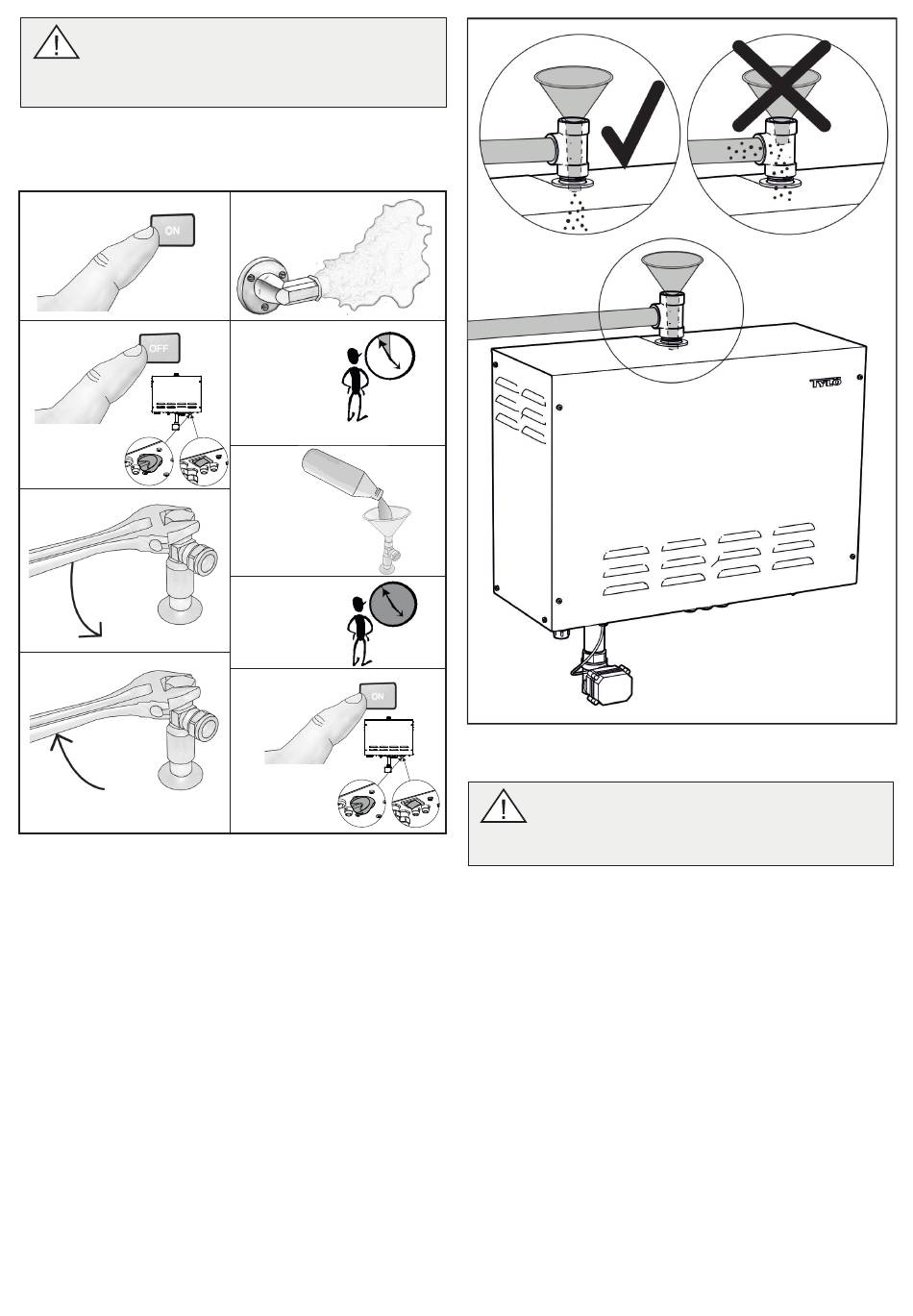 ON

OFF

ON

TYLÖ