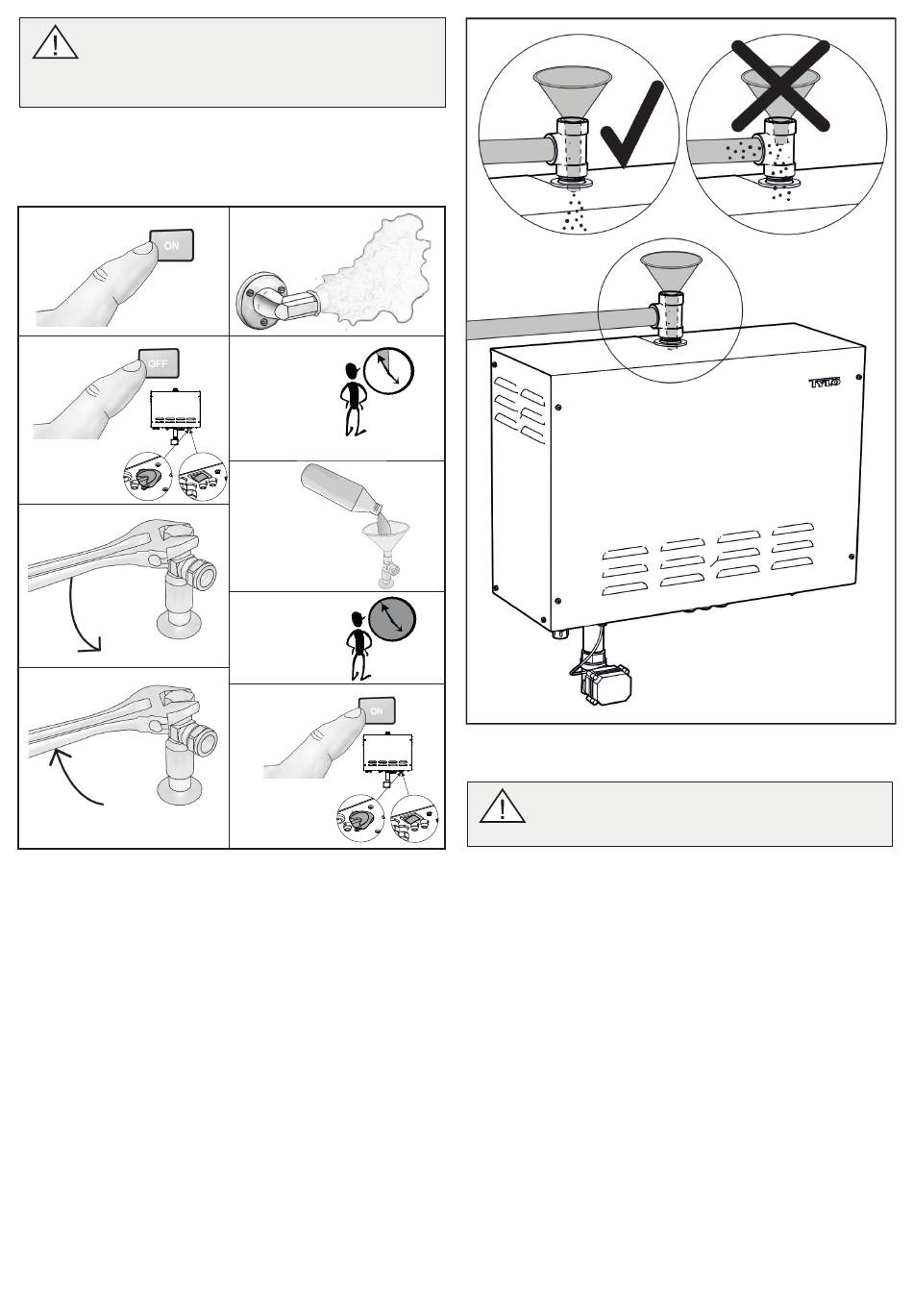 ON

OFF

ON

TYLÖ