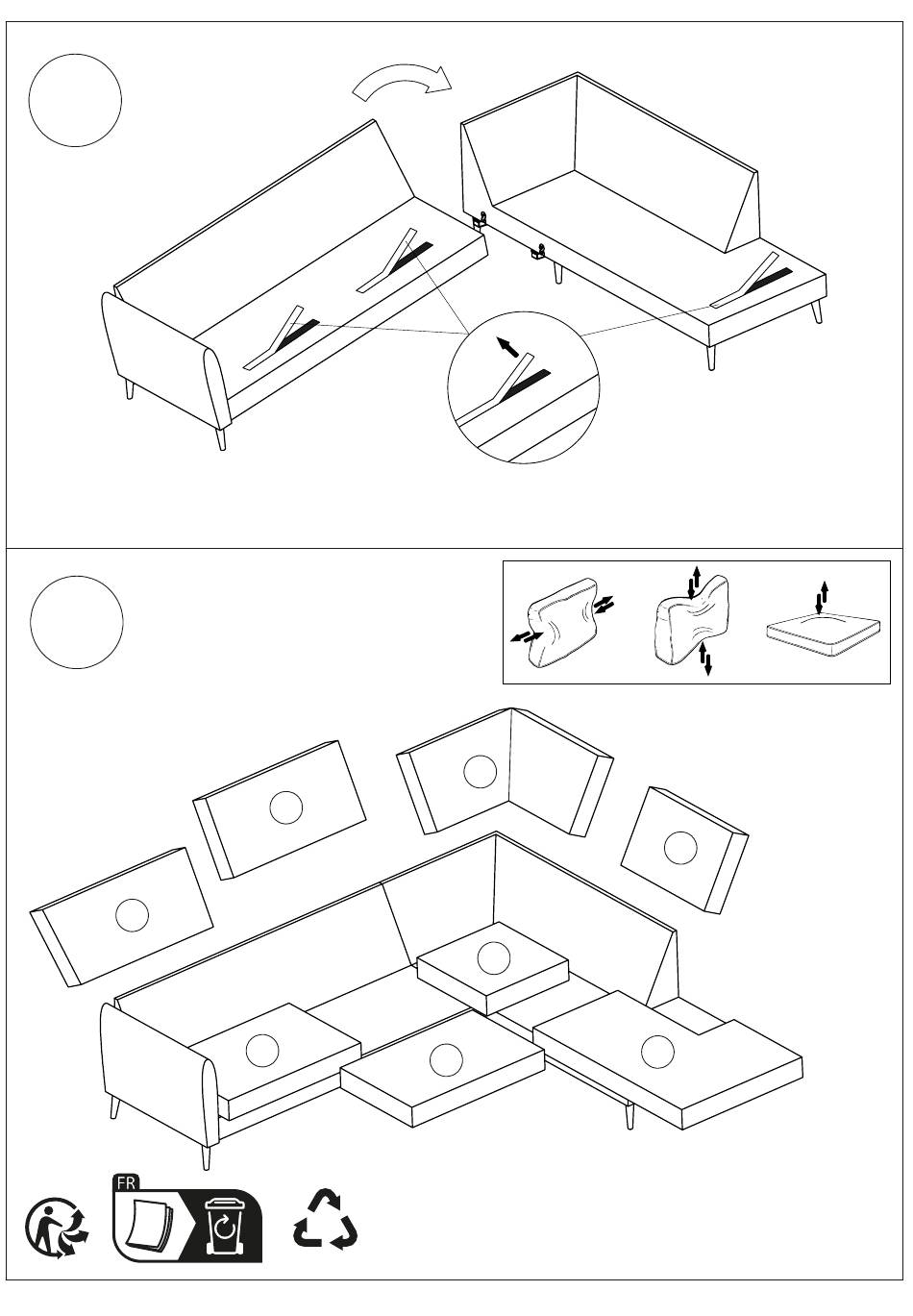 FR