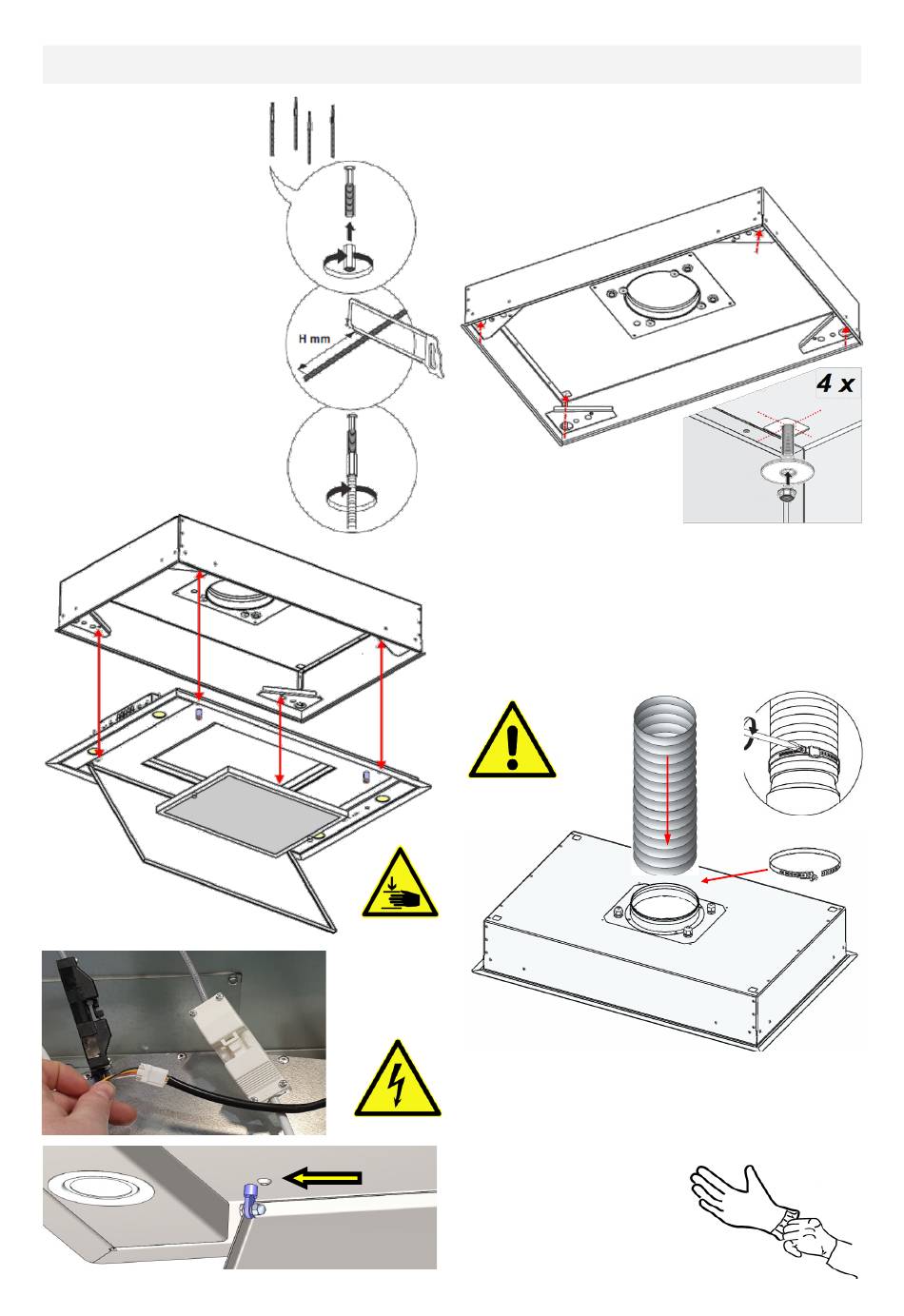 H mm

4 x