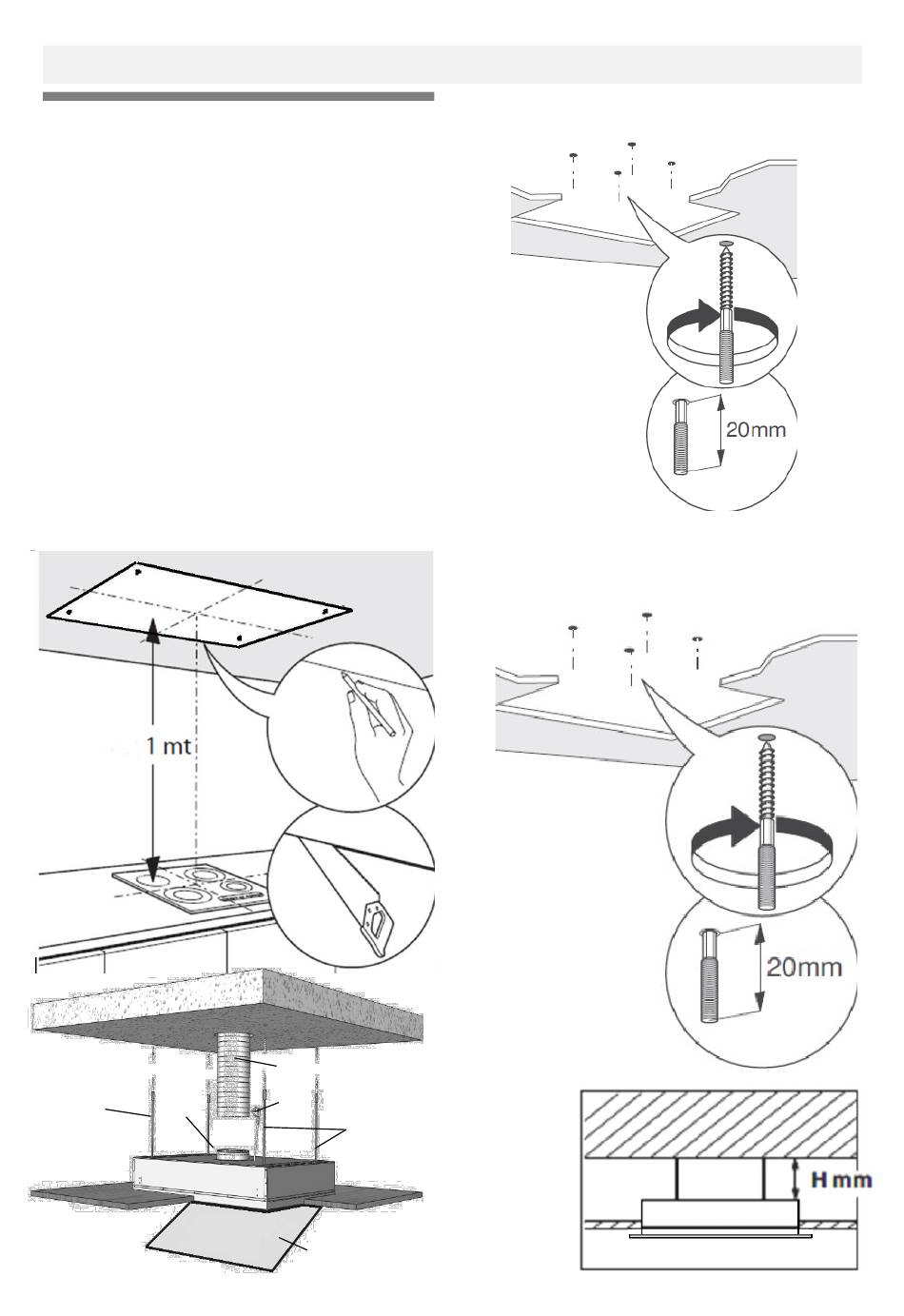 20mm

1 mt

20mm

H mm