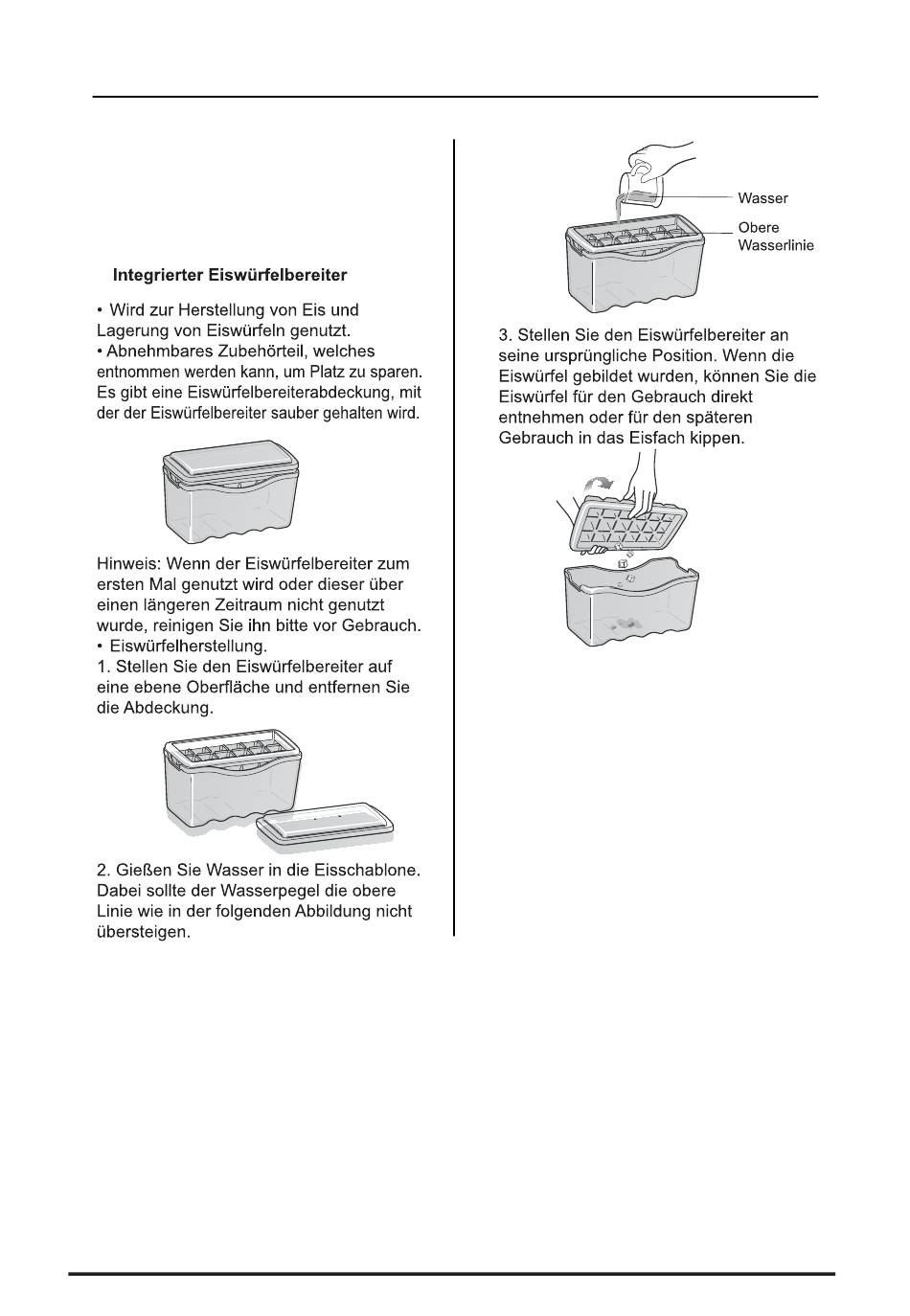 Integrierter Eiswürfelbereiter

• Wird zur Herstellung von Eis und Lagerung von Eiswürfeln genutzt.
• Abnehmbares Zubehörteil, welches entnommen werden kann, um Platz zu sparen. Es gibt eine Eiswürfelbereiterabdeckung, mit der der Eiswürfelbereiter sauber gehalten wird.

Hinweis: Wenn der Eiswürfelbereiter zum ersten Mal genutzt wird oder dieser über einen längeren Zeitraum nicht genutzt wurde, reinigen Sie ihn bitte vor Gebrauch.
• Eiswürfelherstellung.
1. Stellen Sie den Eiswürfelbereiter auf eine ebene Oberfläche und entfernen Sie die Abdeckung.

2. Gießen Sie Wasser in die Eisschablone. Dabei sollte der Wasserpegel die obere Linie wie in der folgenden Abbildung nicht übersteigen.

Wasser
Obere Wasserlinie

3. Stellen Sie den Eiswürfelbereiter an seine ursprüngliche Position. Wenn die Eiswürfel gebildet wurden, können Sie die Eiswürfel für den Gebrauch direkt entnehmen oder für den späteren Gebrauch in das Eisfach kippen.