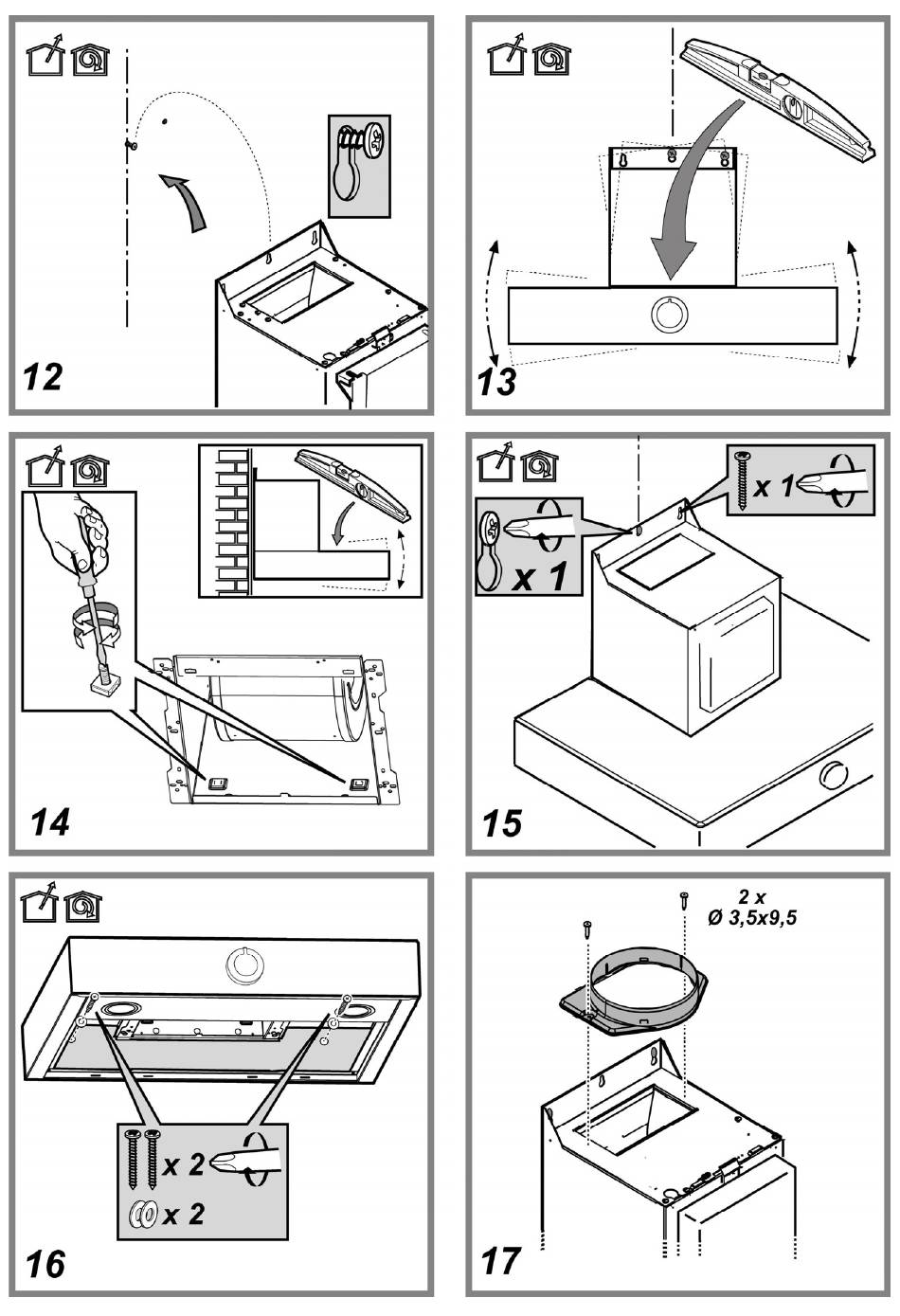 12

13

14

x 1

x 1

15

x 2

x 2

16

2 x
Ø 3,5x9,5

17