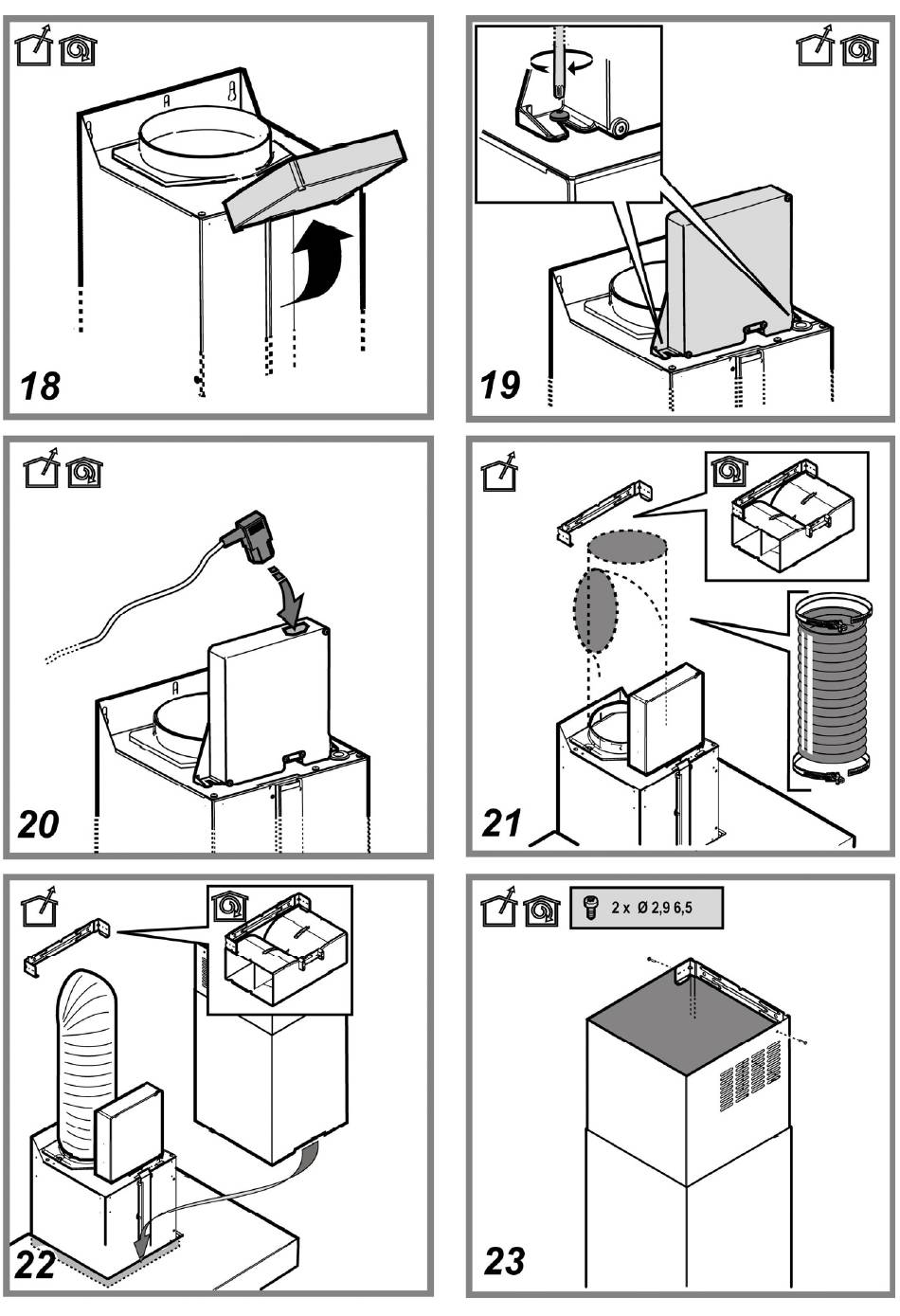 18

19

20

21

22

2 x Ø 2,9 6,5

23