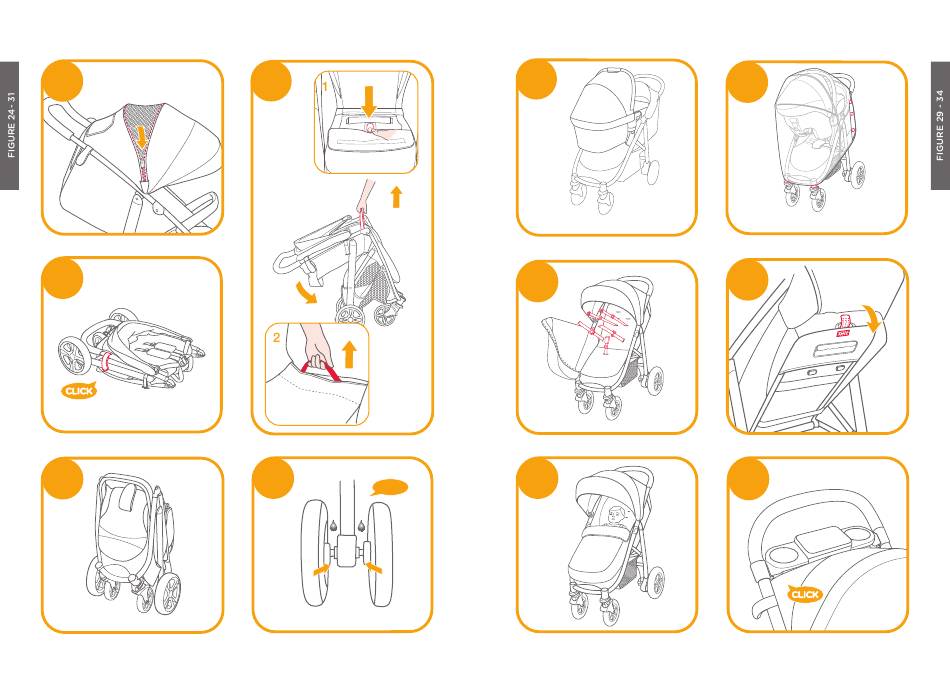 FIGURE 24 - 31

1

2

CLICK

FIGURE 29 - 34

CLICK