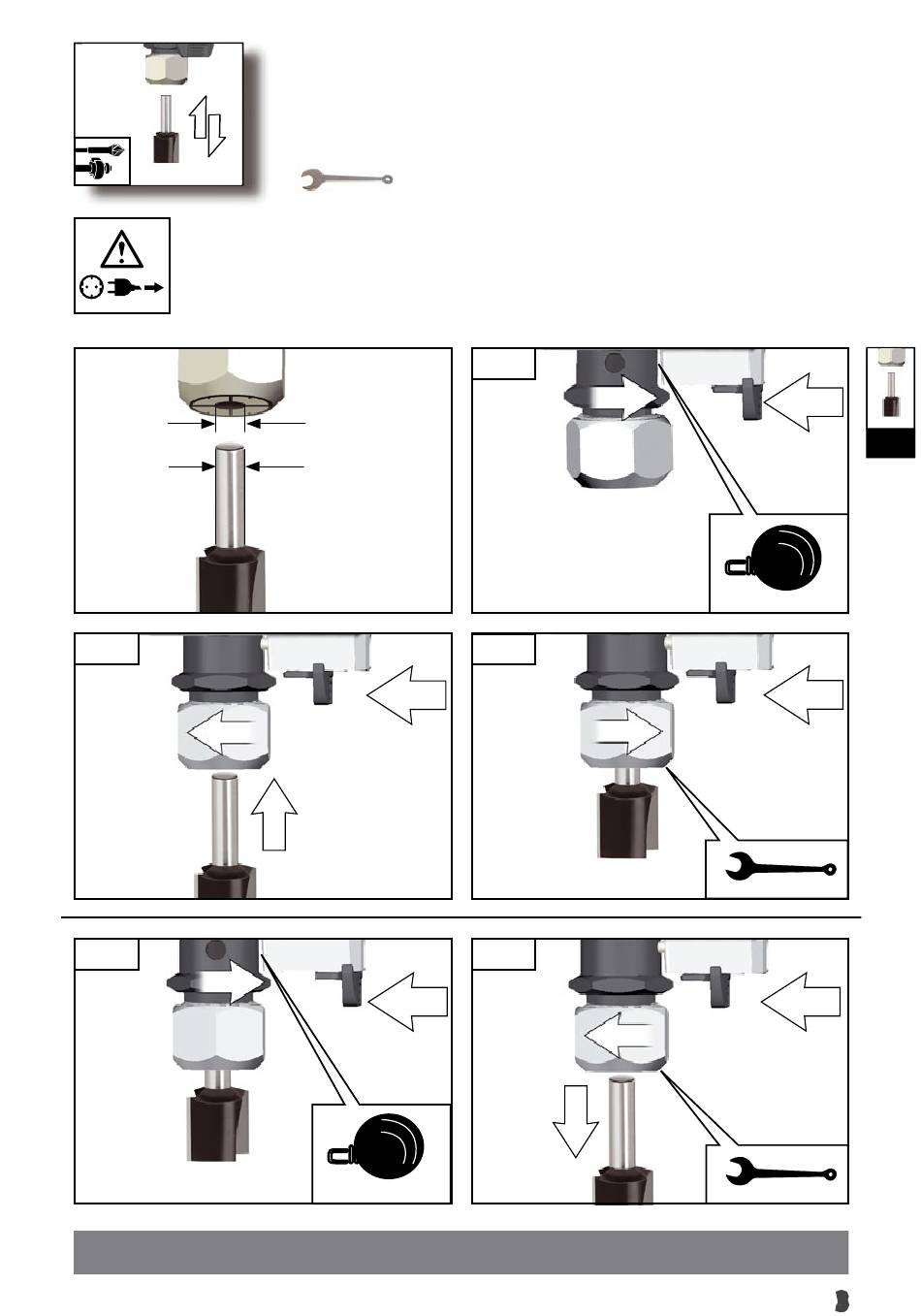 3