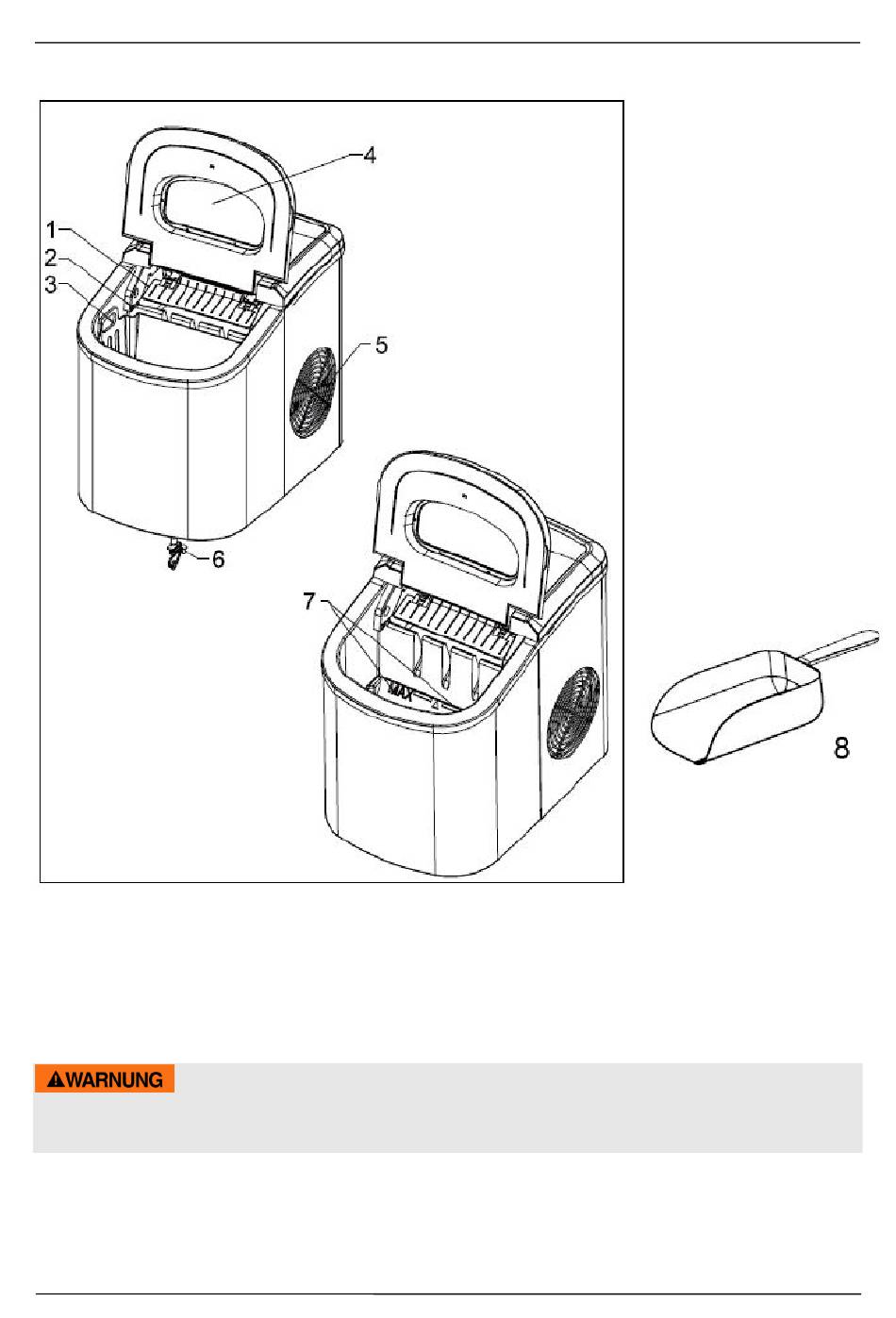 4
1
2
3
5
6
7
MAX
8

WARNUNG