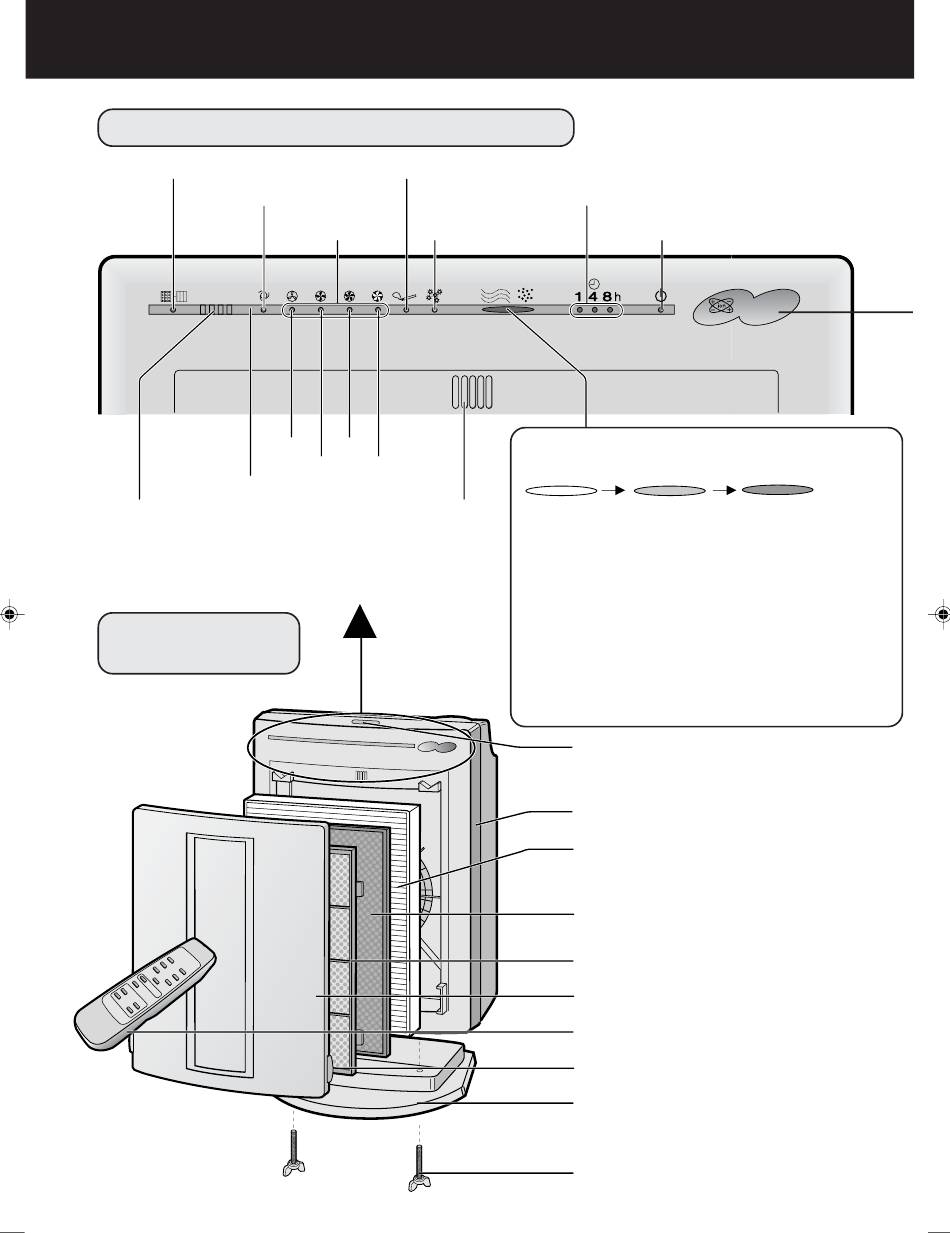 1 4 8 h