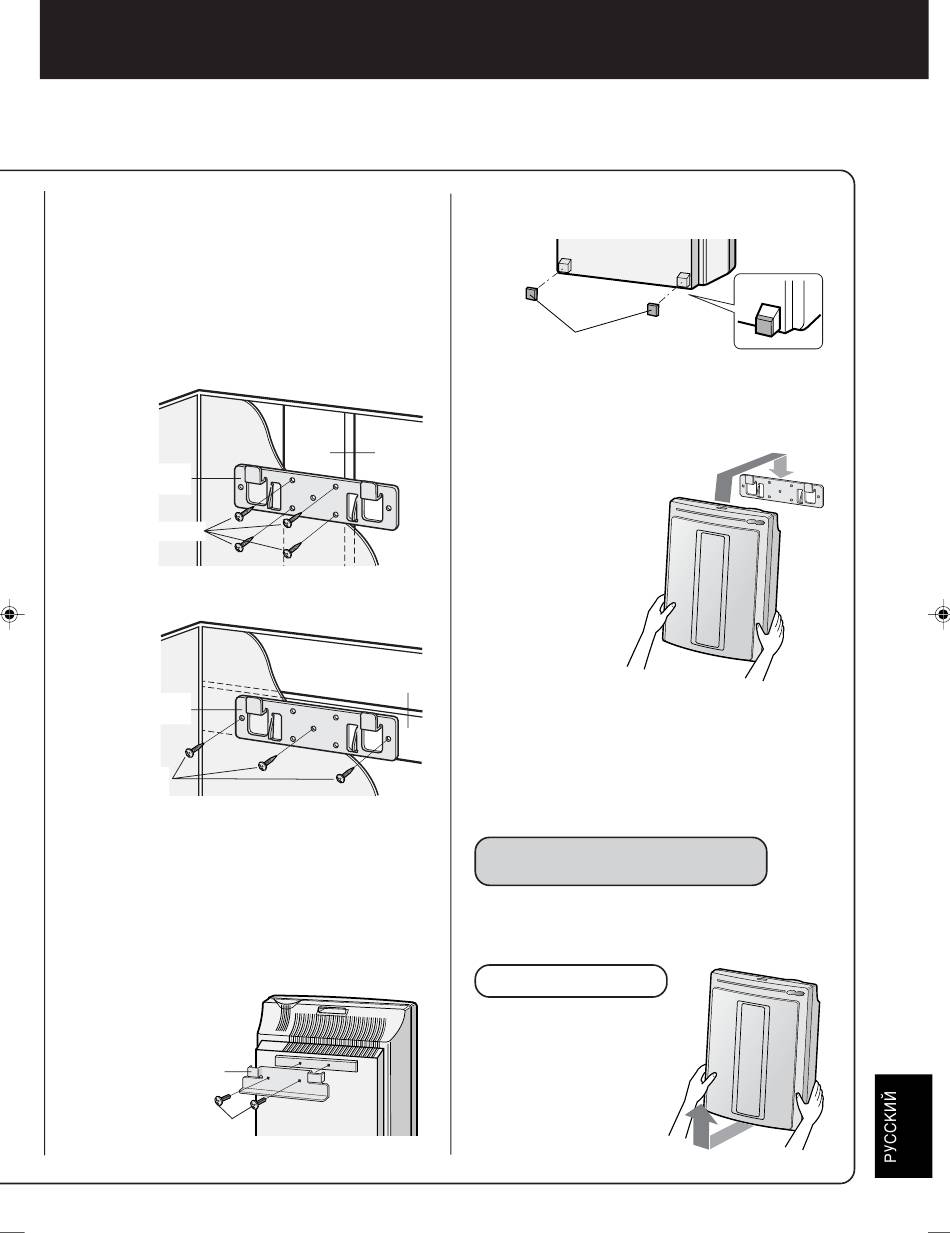 РУССКИЙ