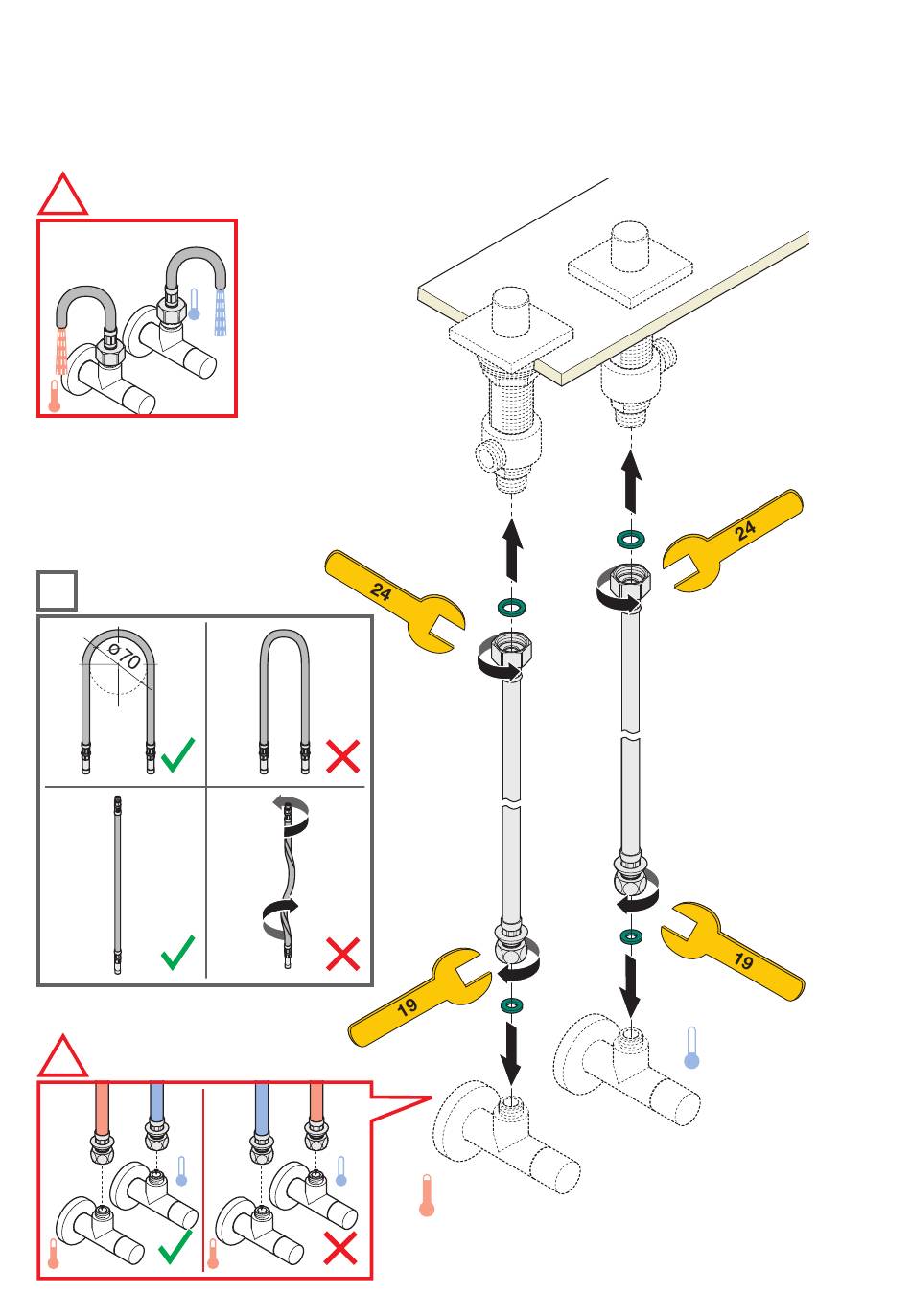 ø70

24

24

19

19