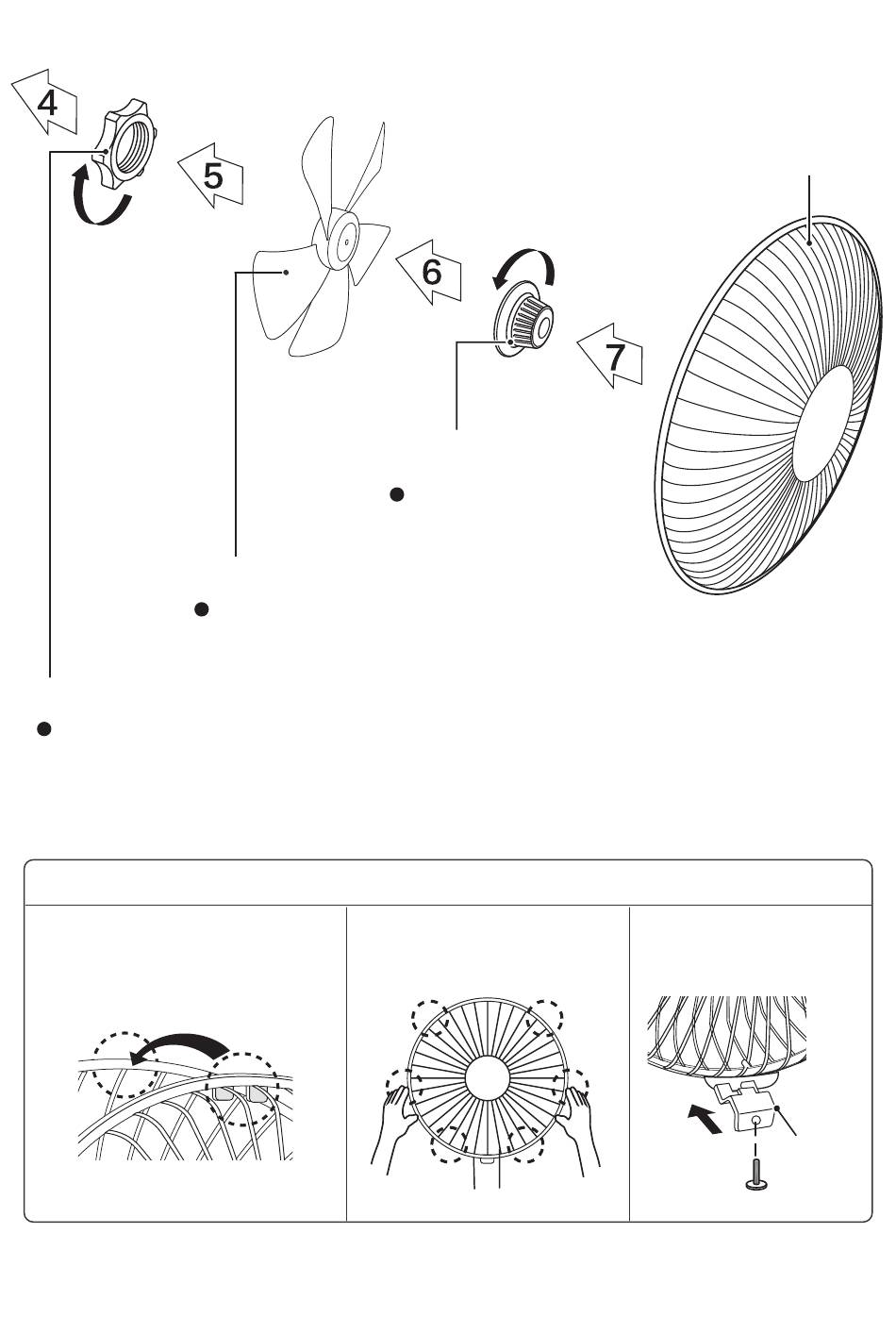 4

5

6

7