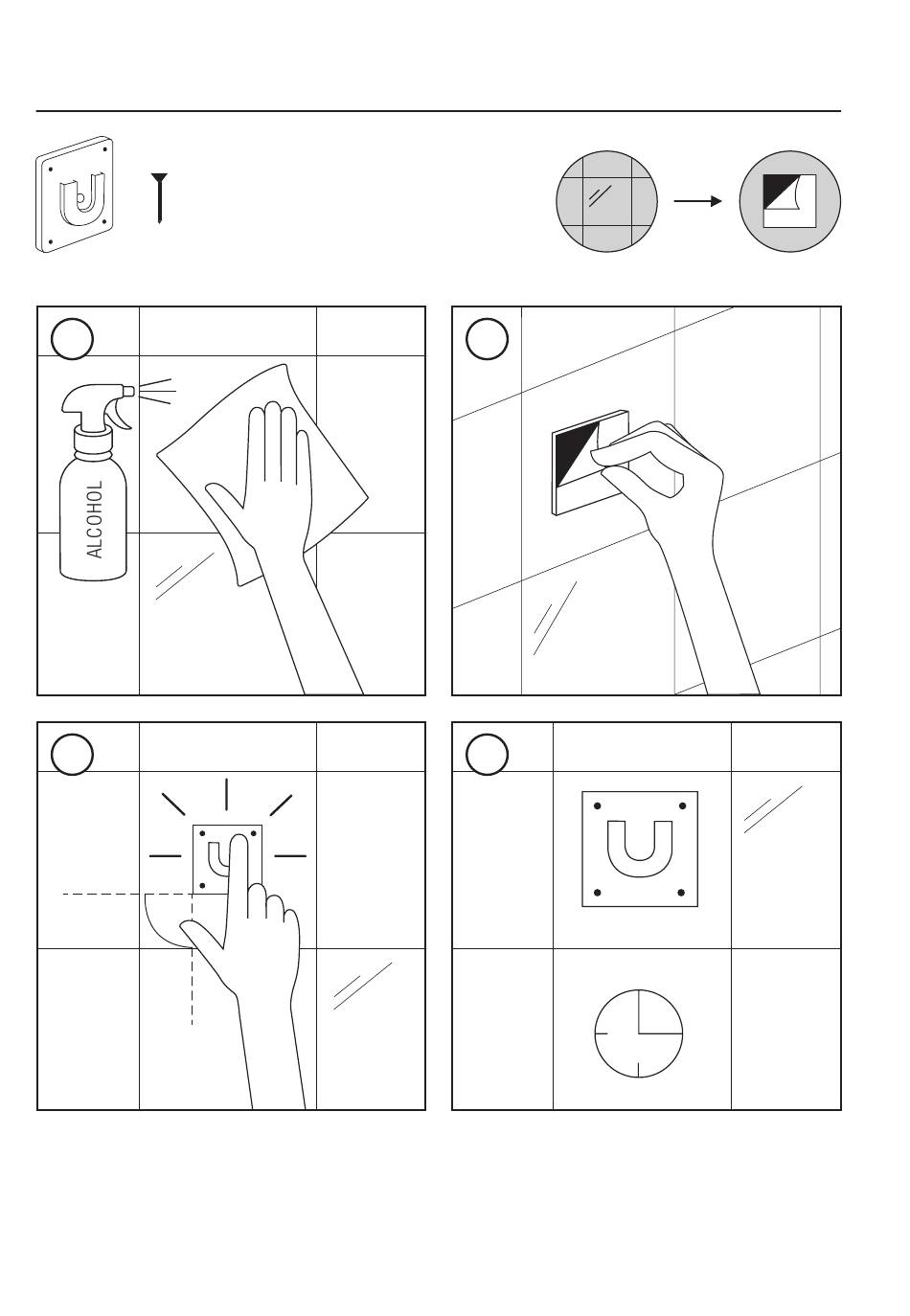 ALCOHOL