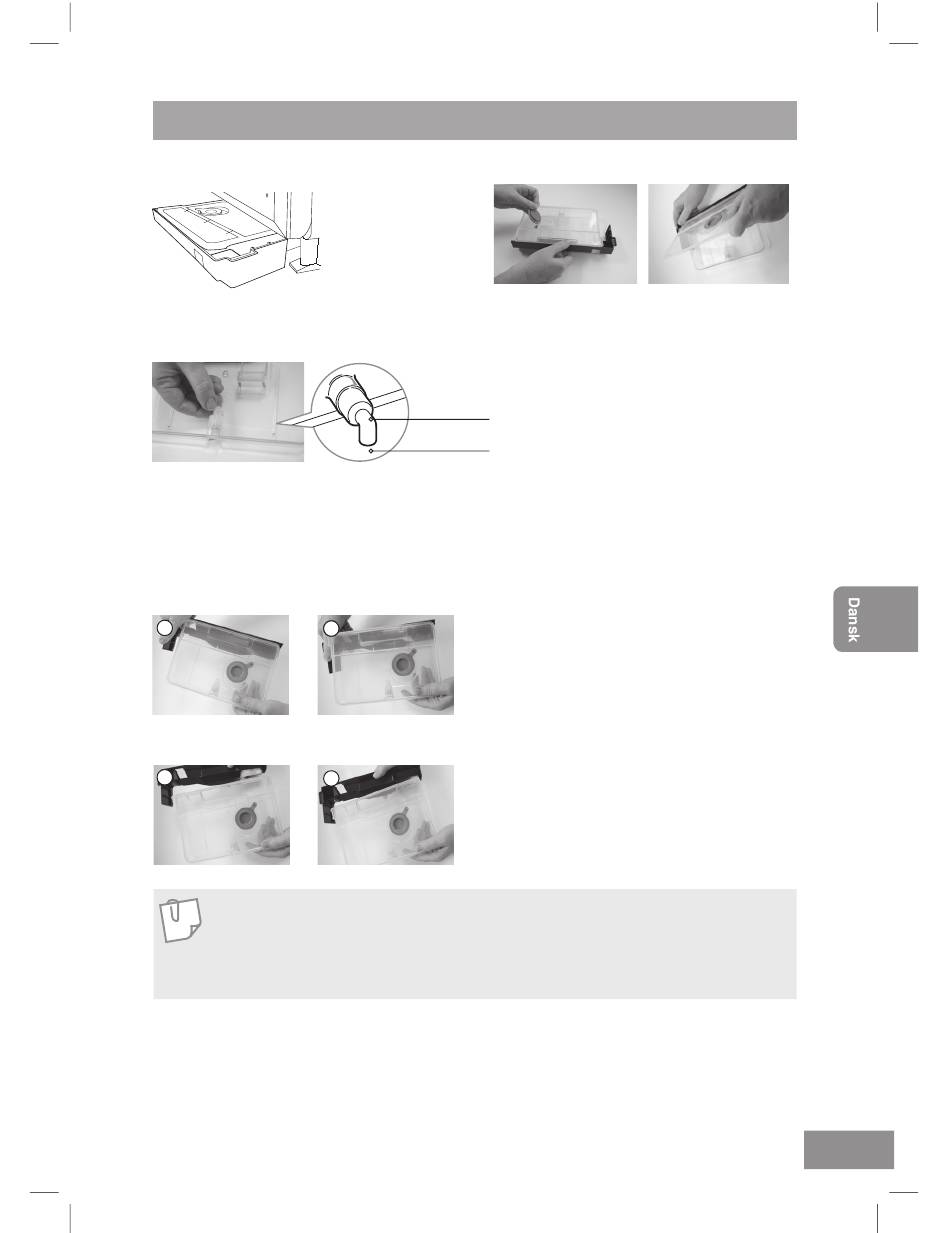 Dansk