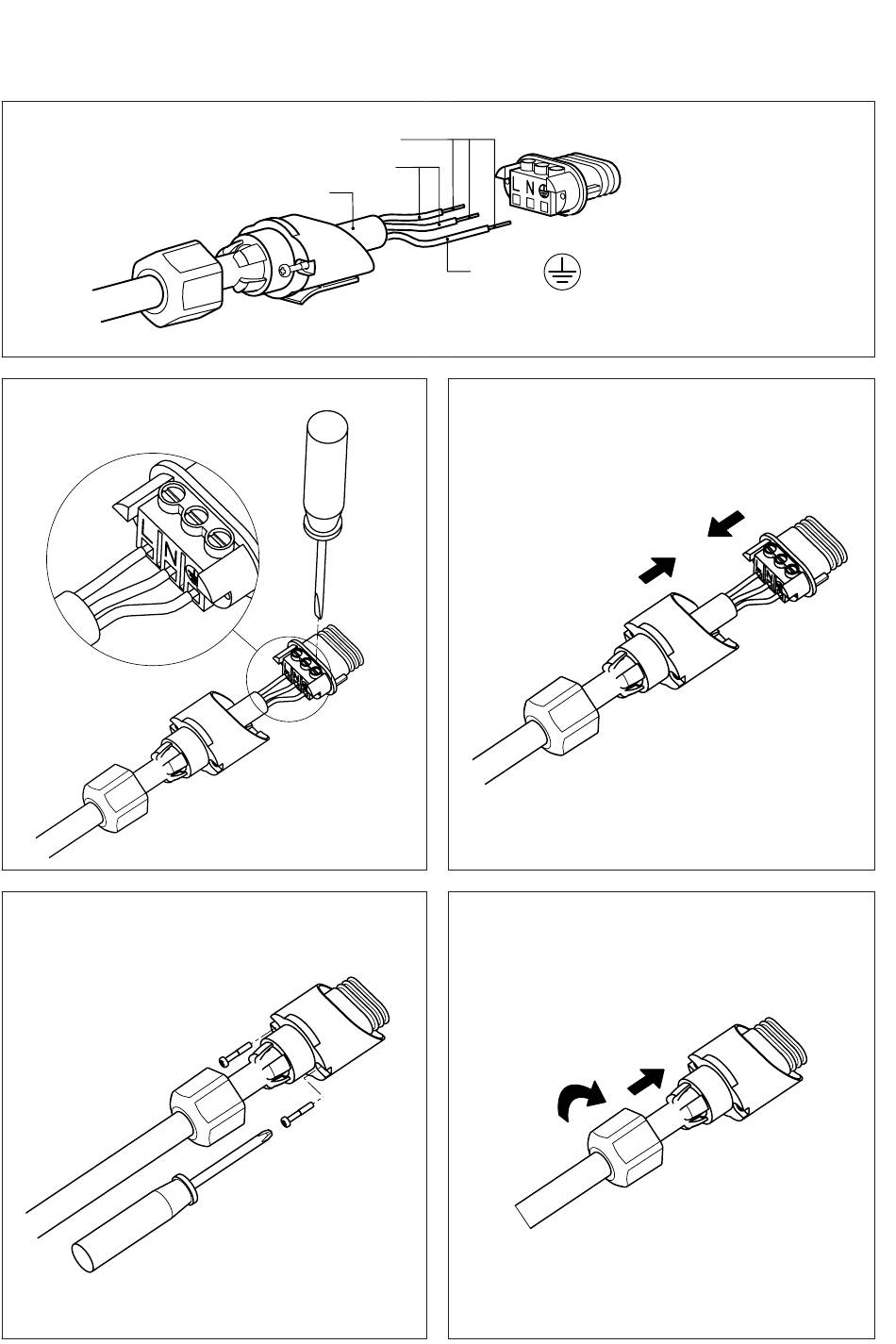 L N
L N