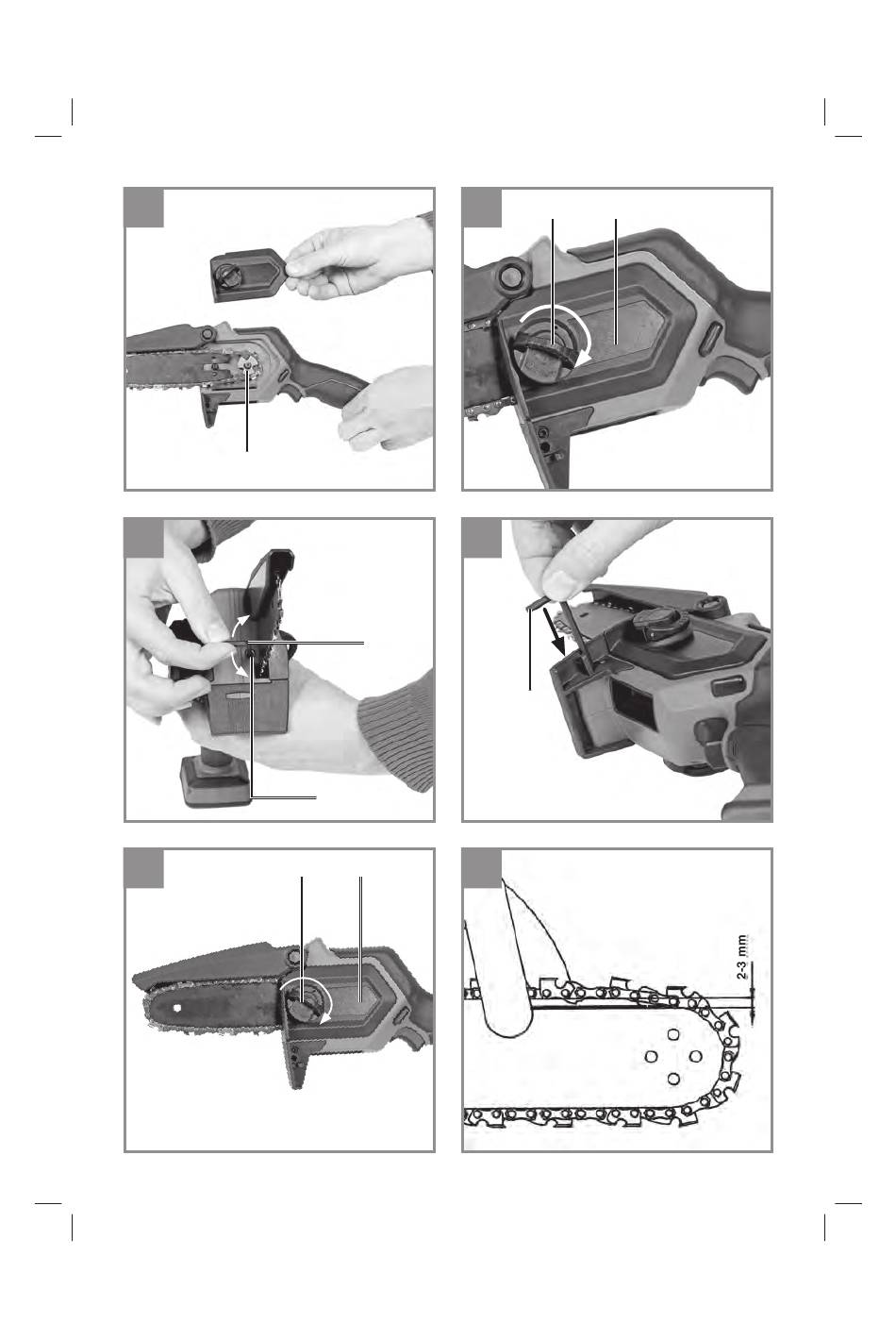 2-3 mm