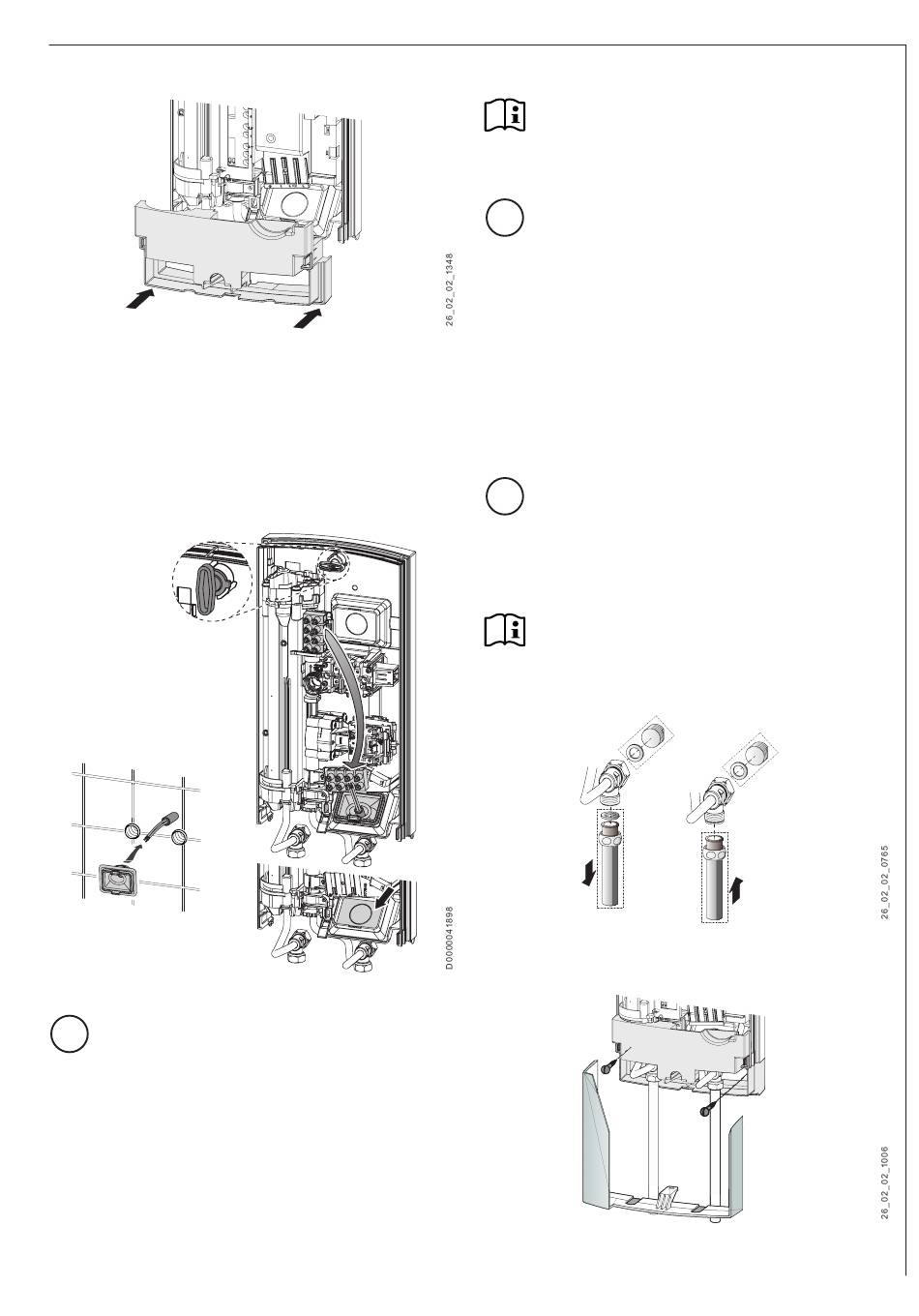 26_02_02_1348

D0000041898

26_02_02_0765

26_02_02_1006