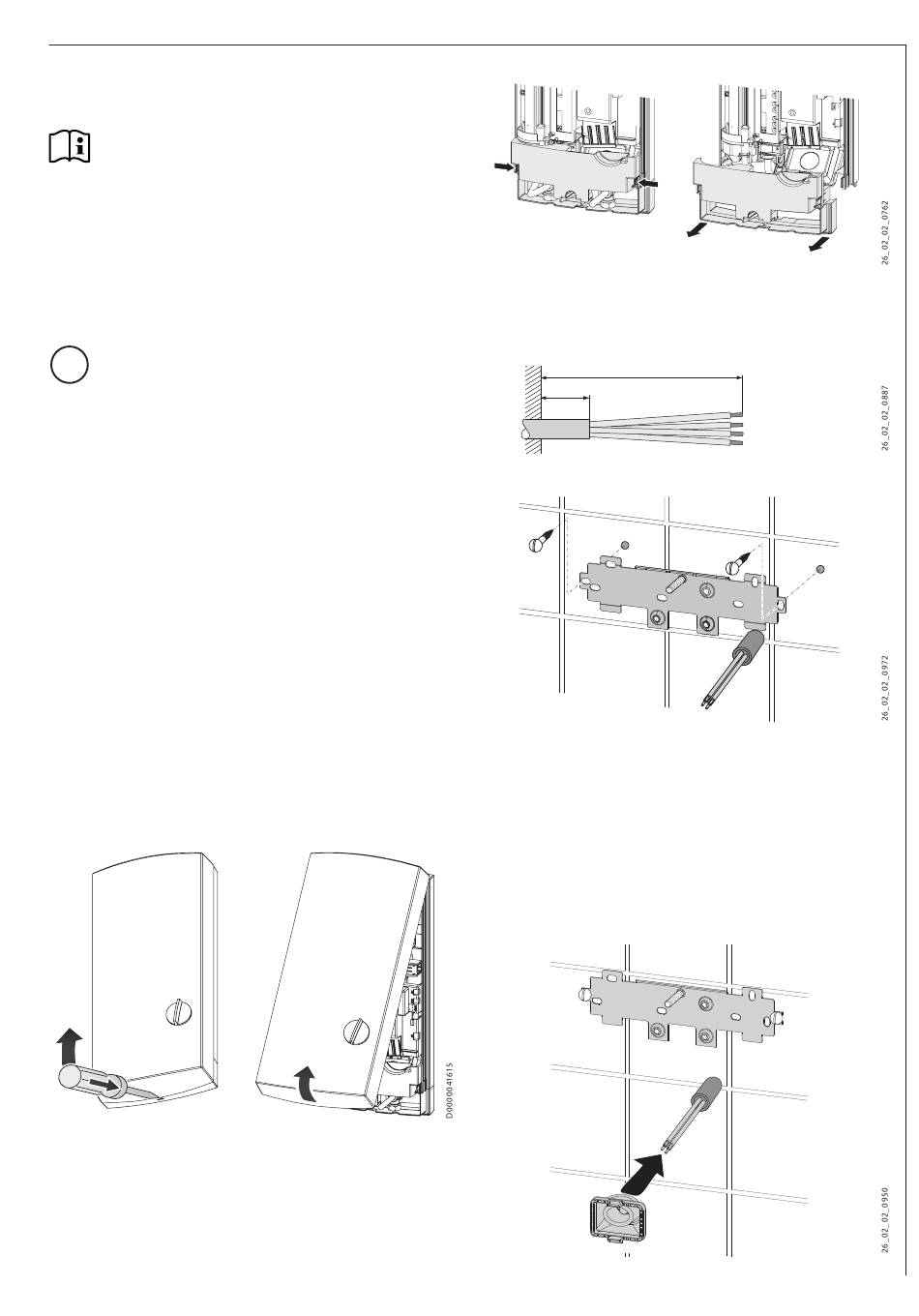 26_02_02_0762

26_02_02_0887

26_02_02_0972

D0000041615

26_02_02_0950