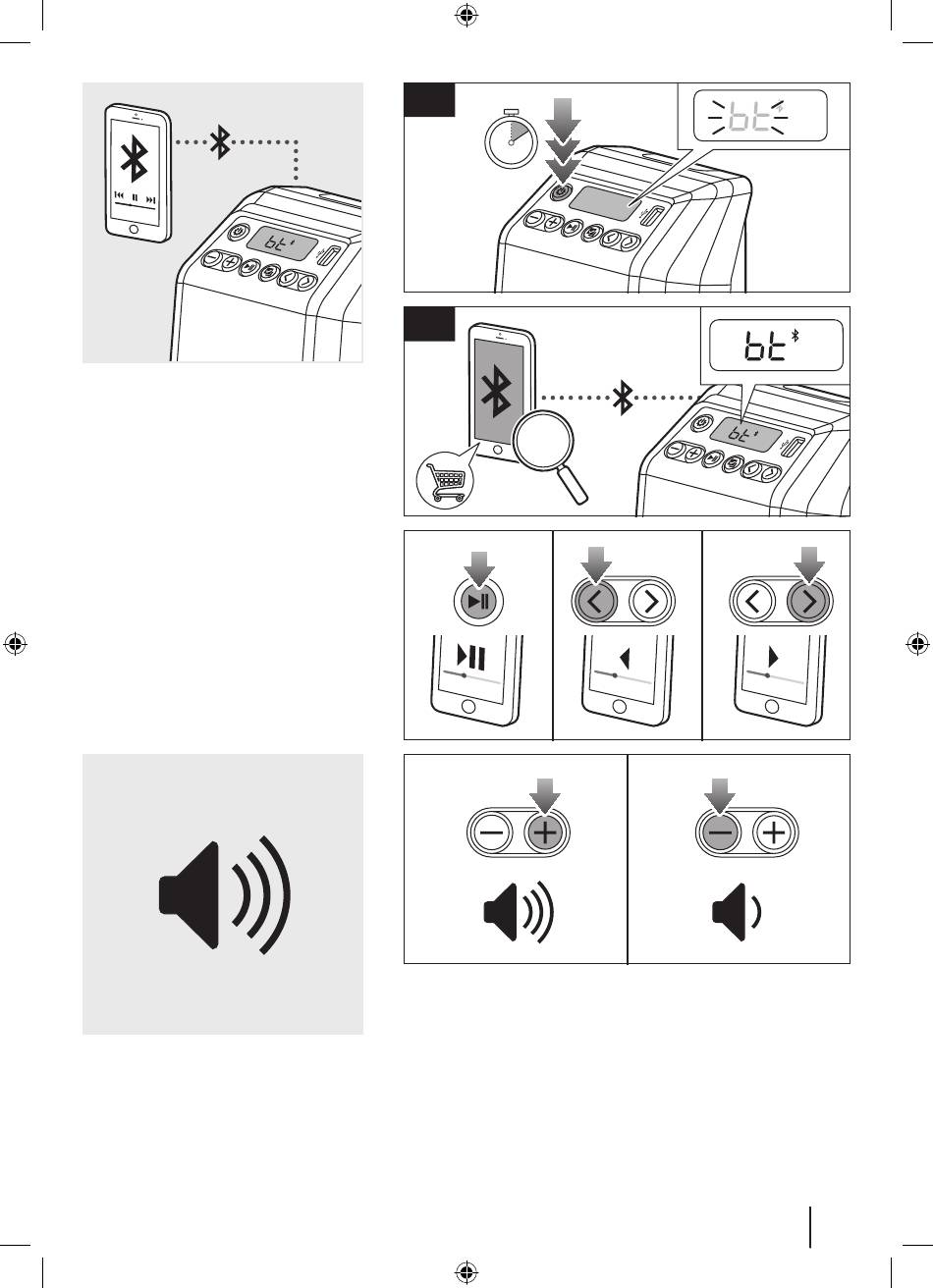 bt

bt

bt

bt