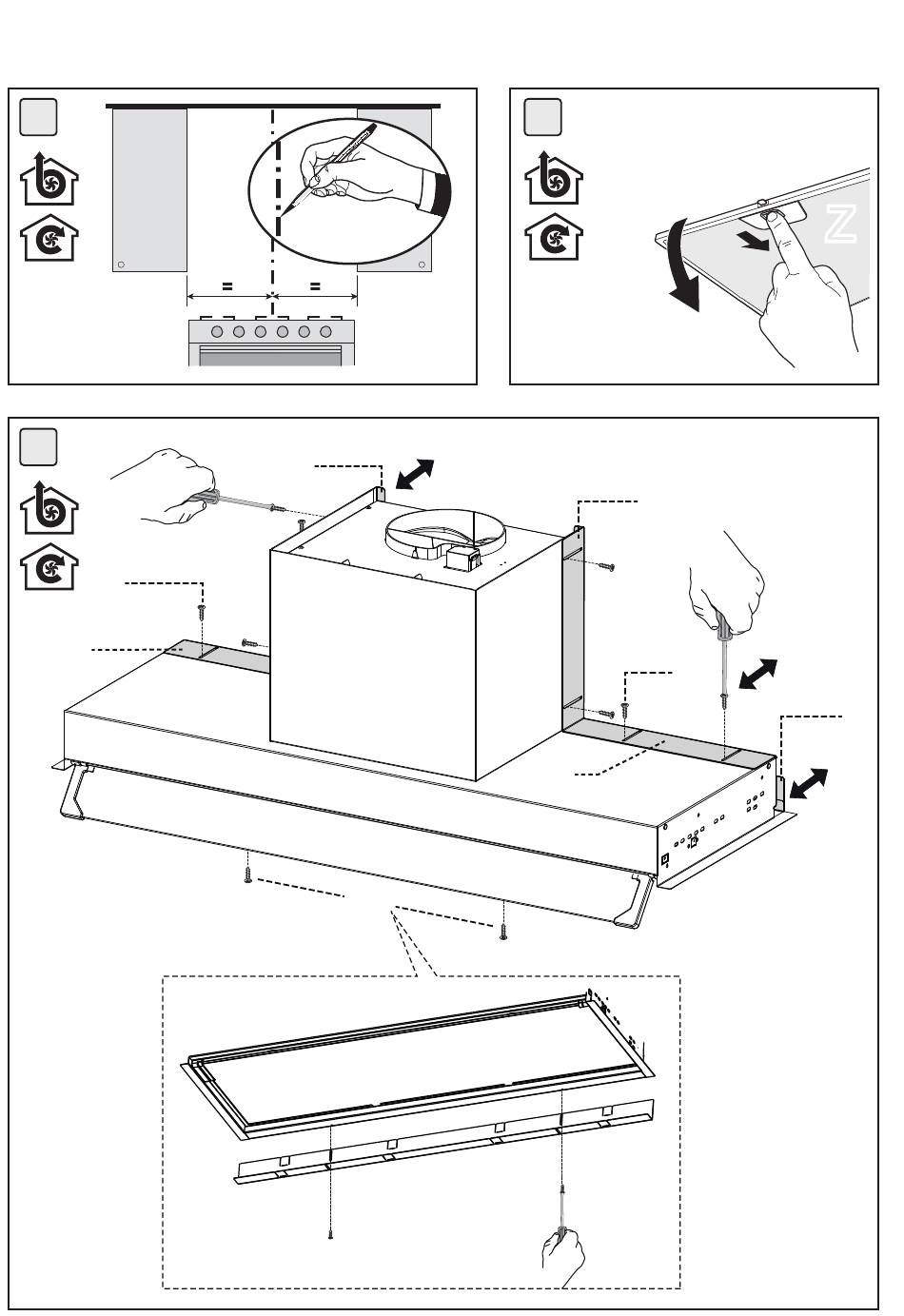 =
=
Z