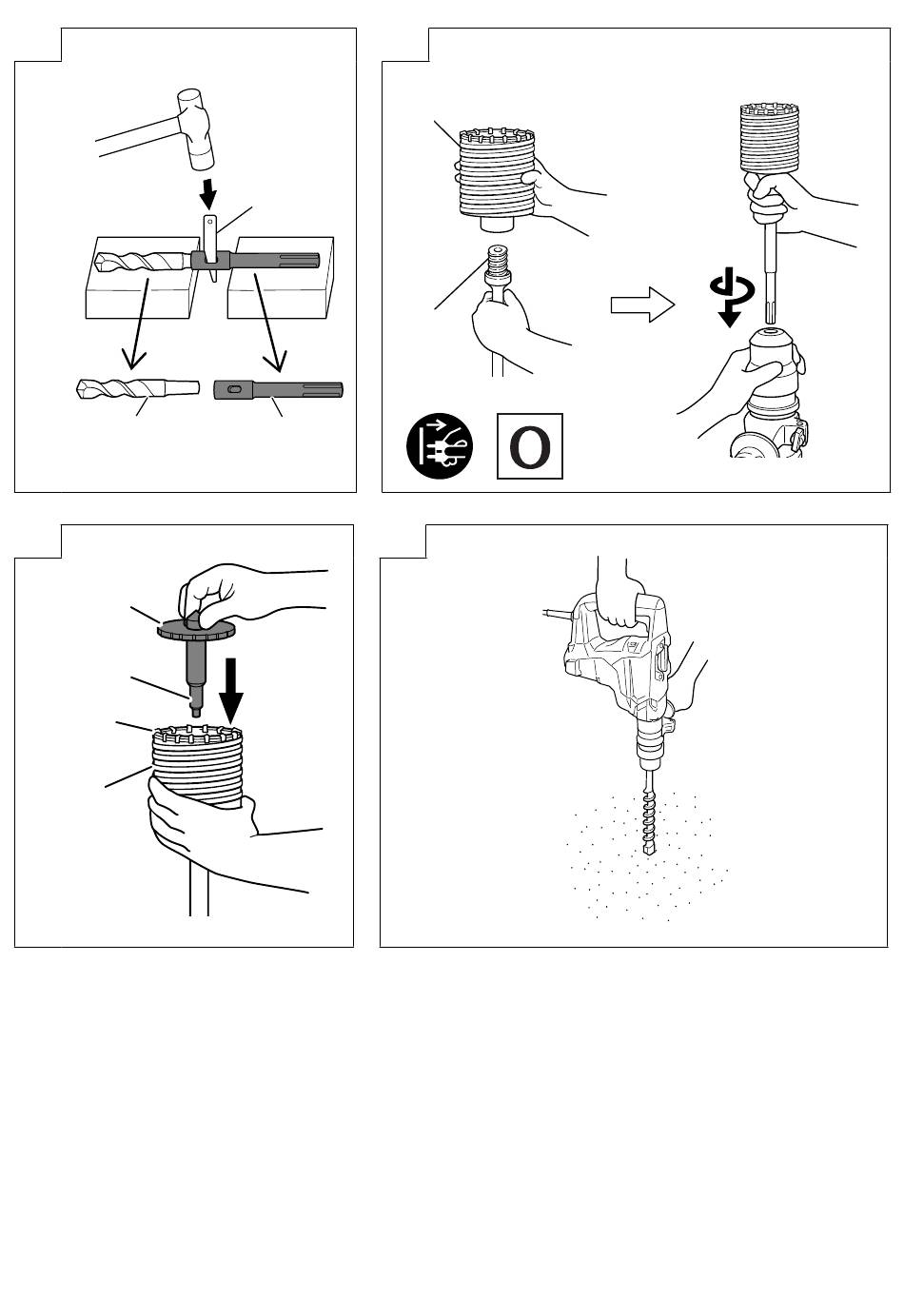 O