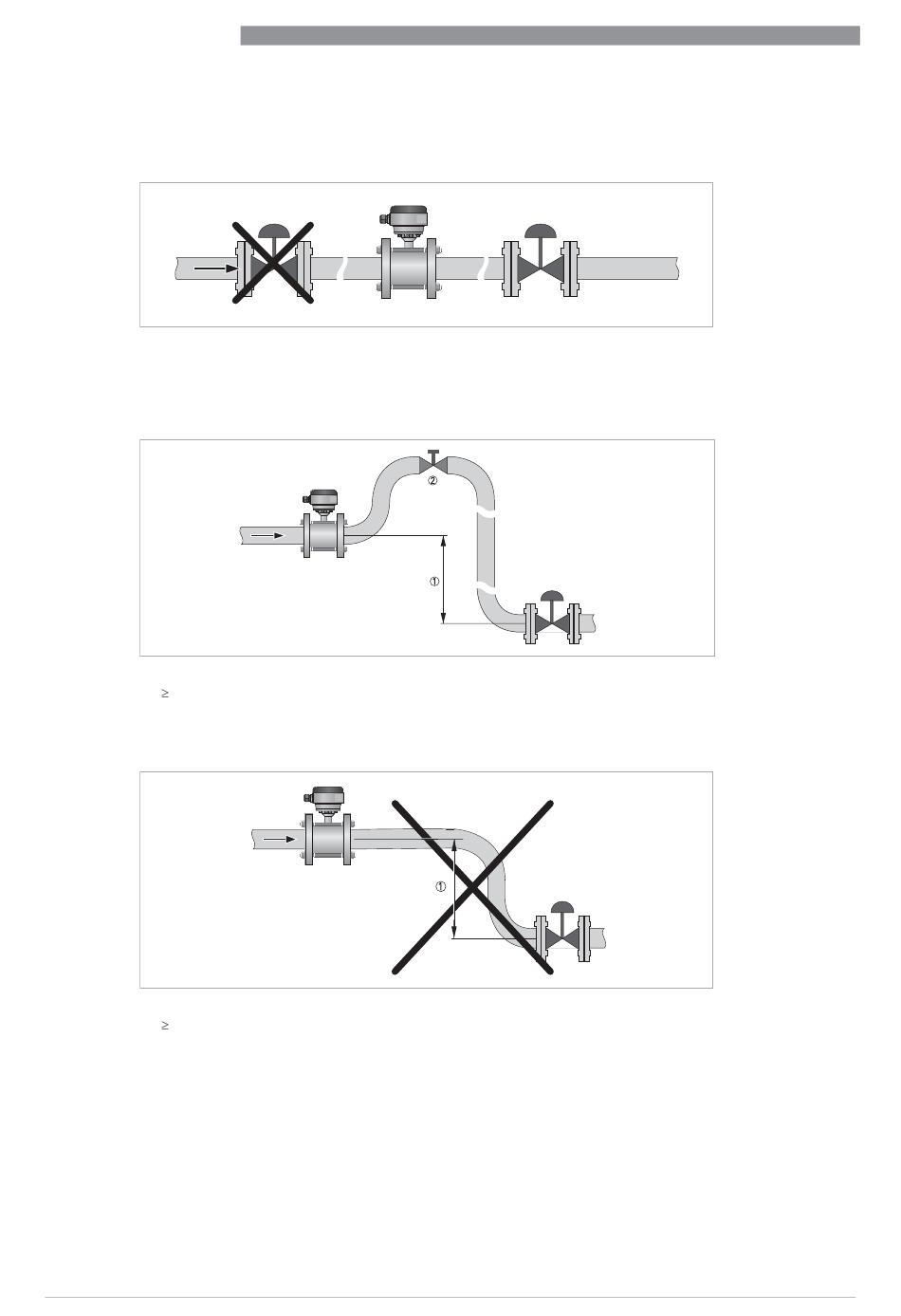 ②

①

≥

①

≥