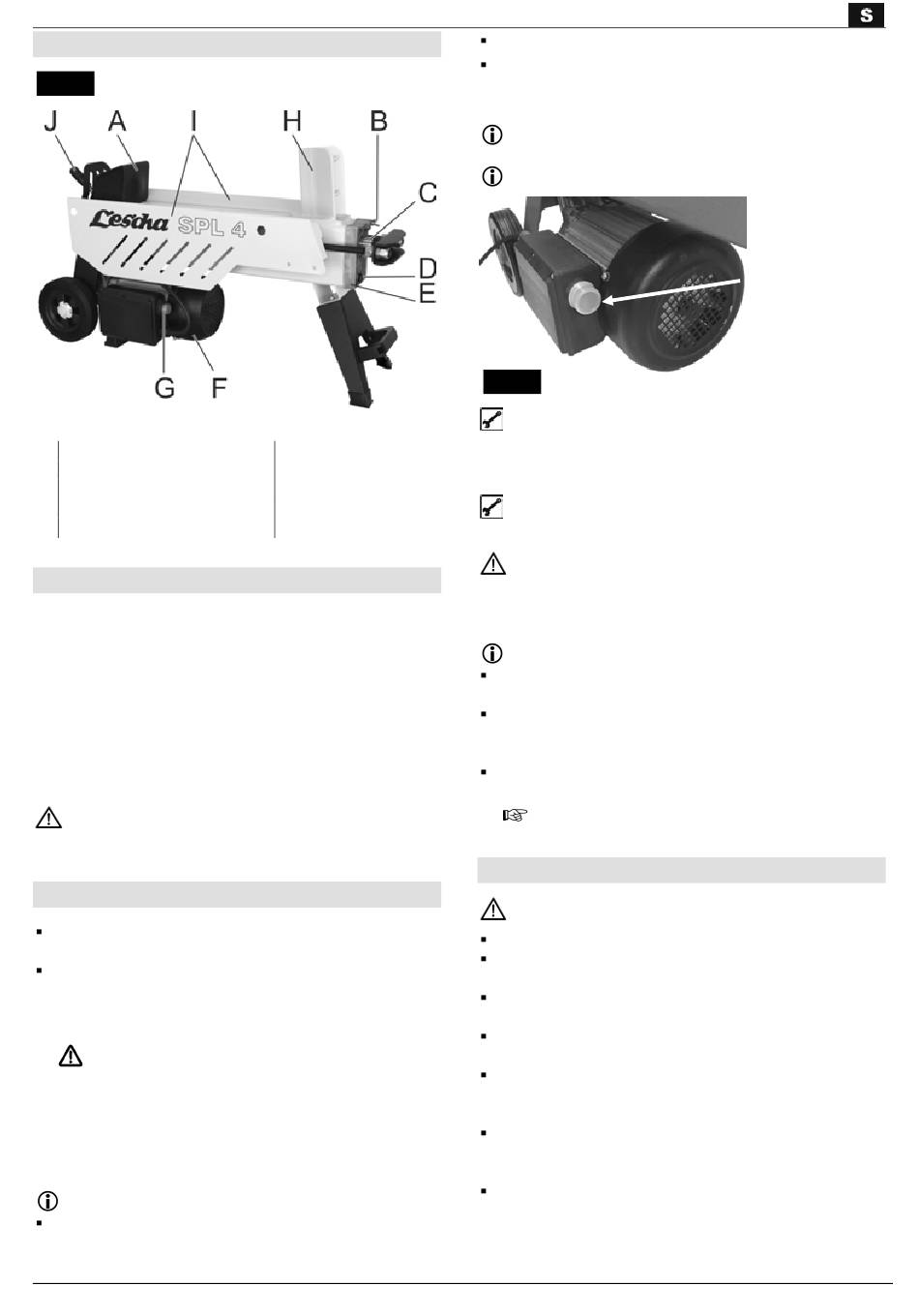 S

J A I H B

C

Lescha SPL 4

D

E

G F