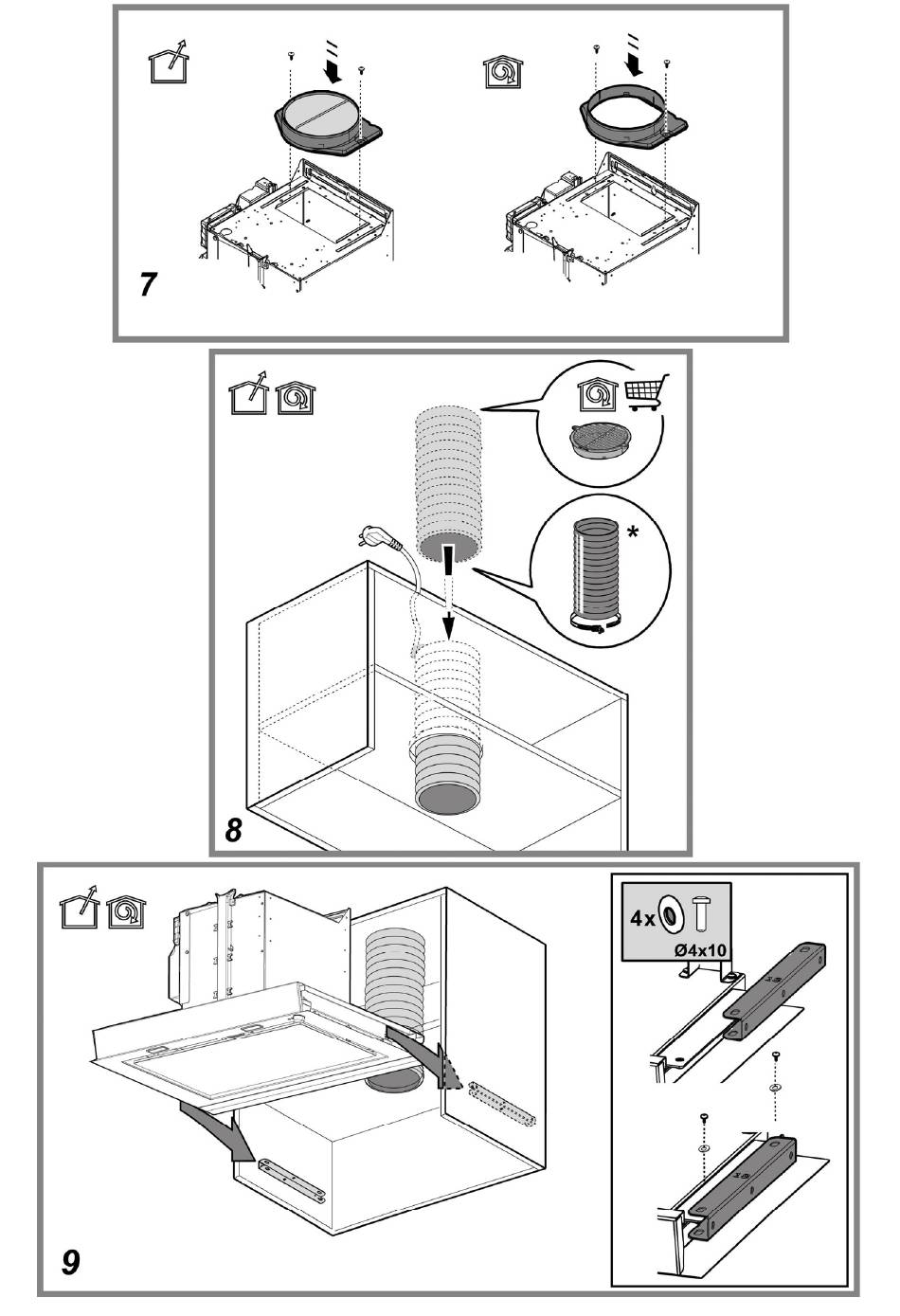 7

*

8

4x

Ø4x10

9