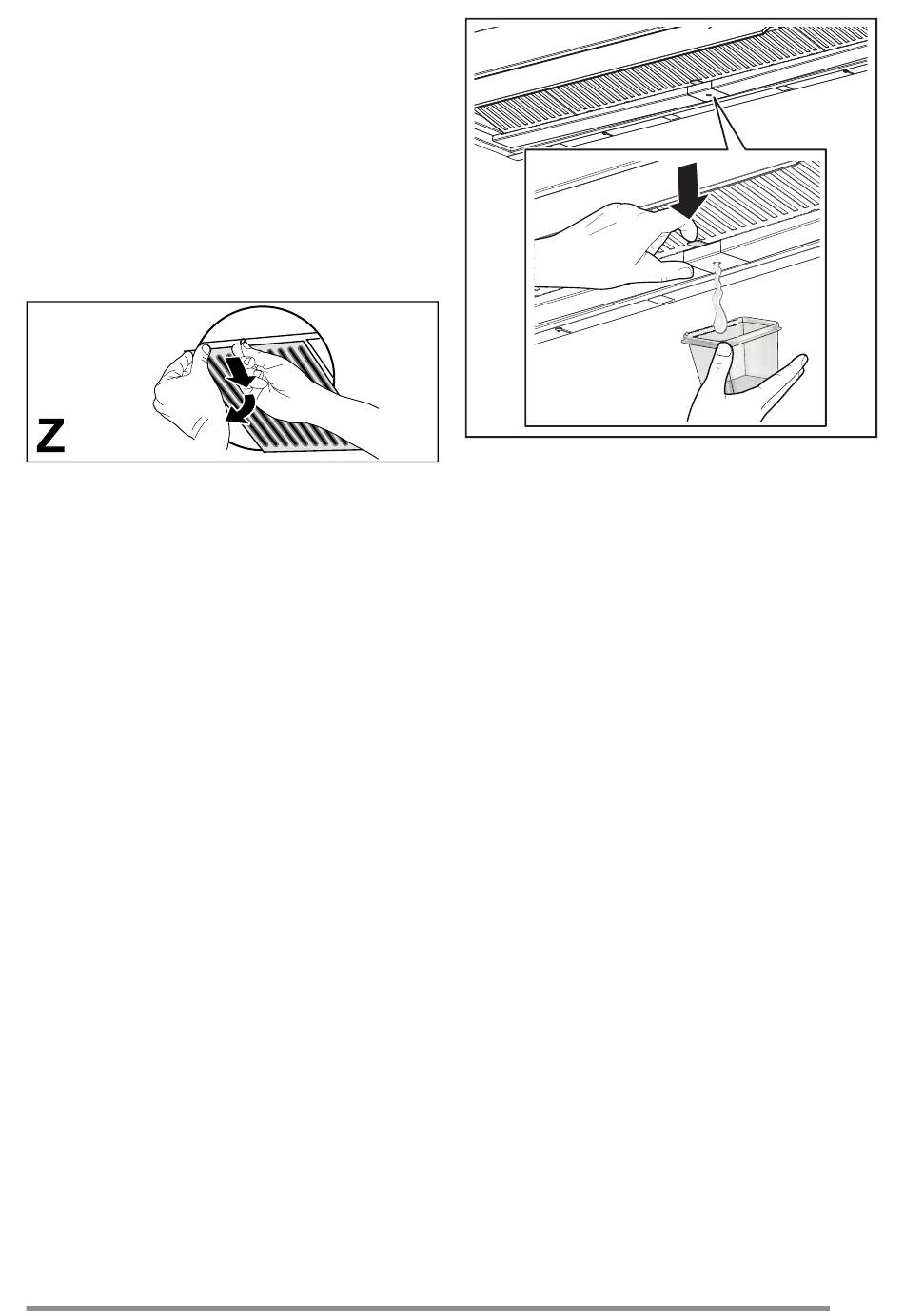 Z