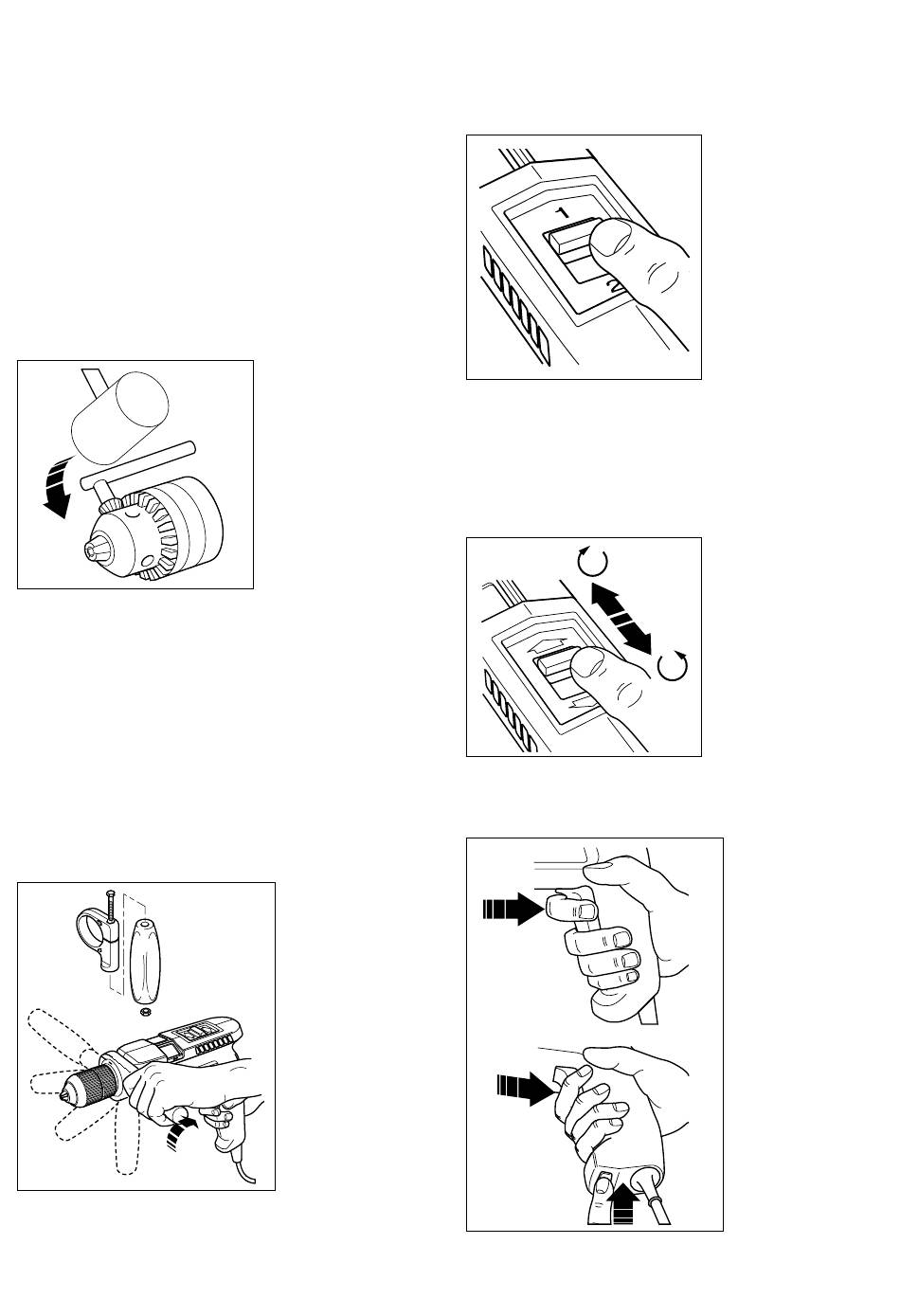 1
2