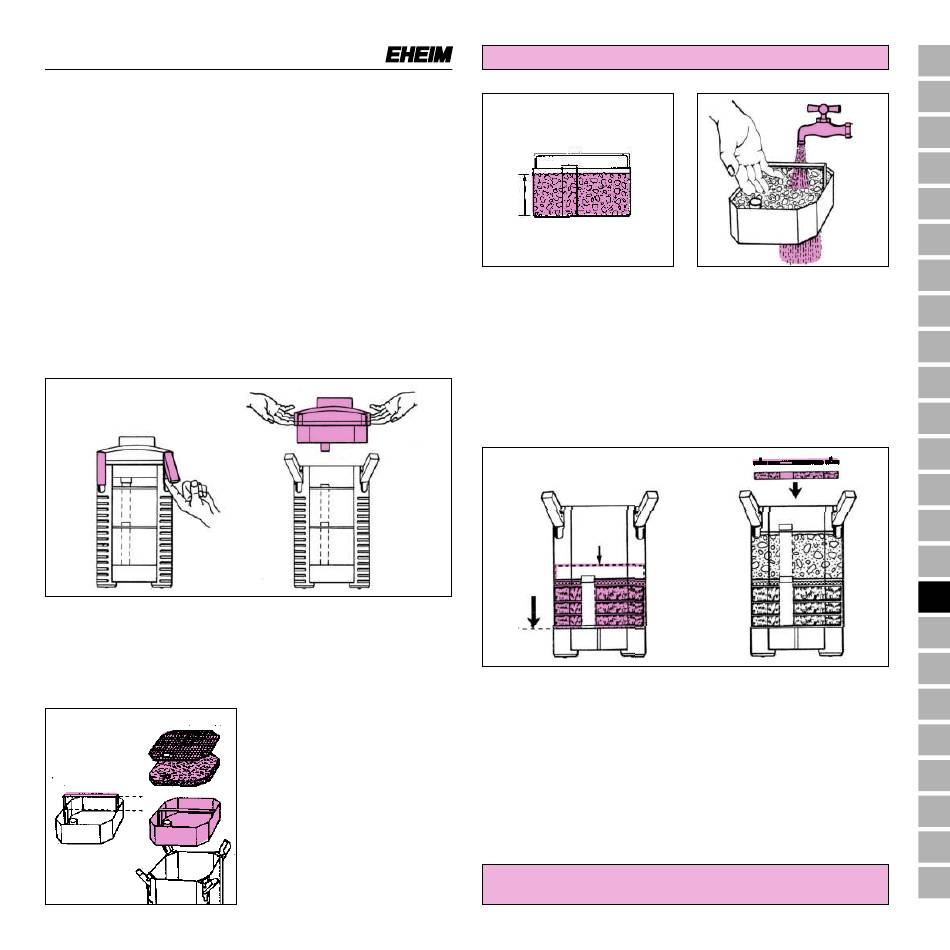 EHEIM