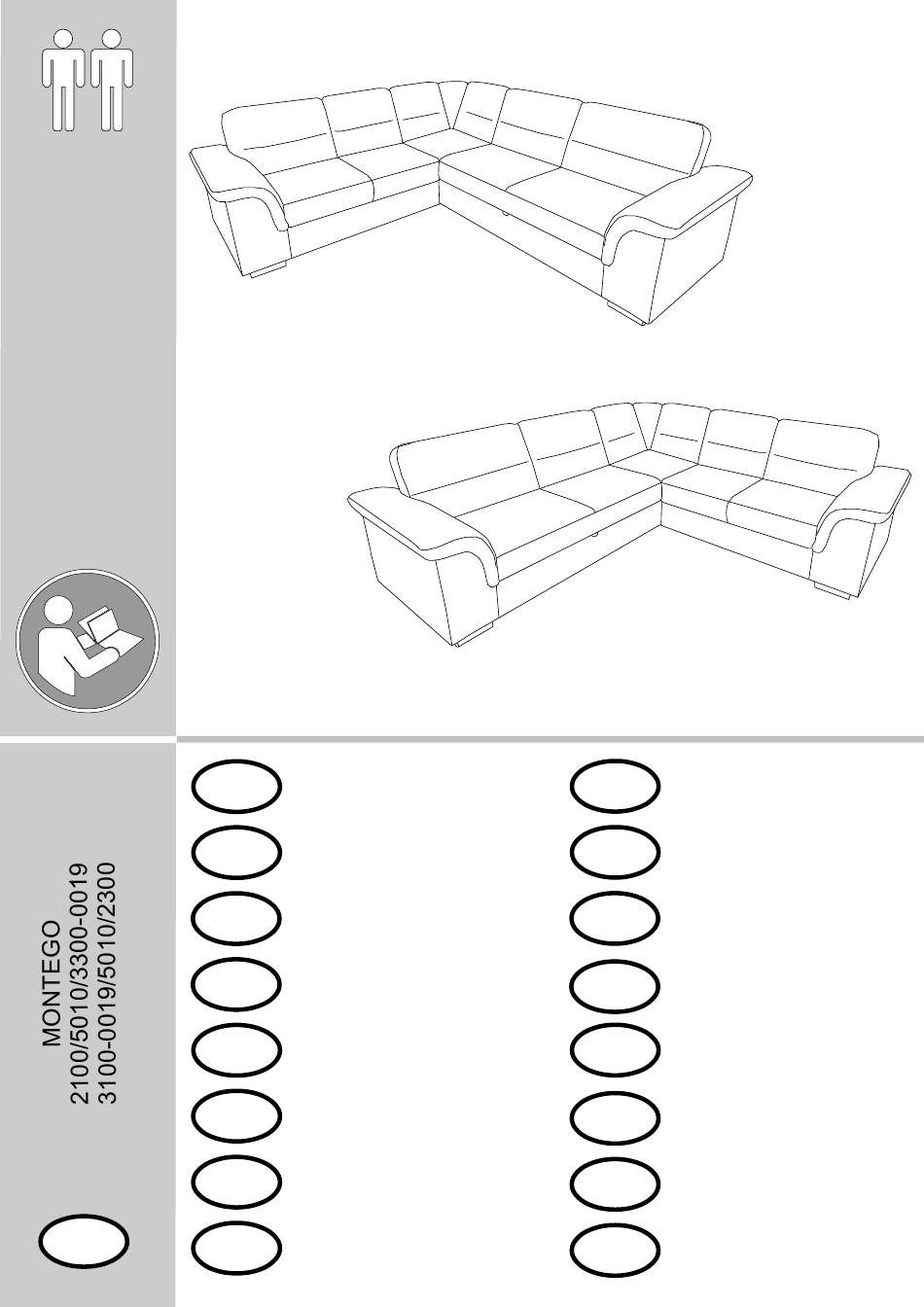 MONTEGO
2100/5010/3300-0019
3100-0019/5010/2300