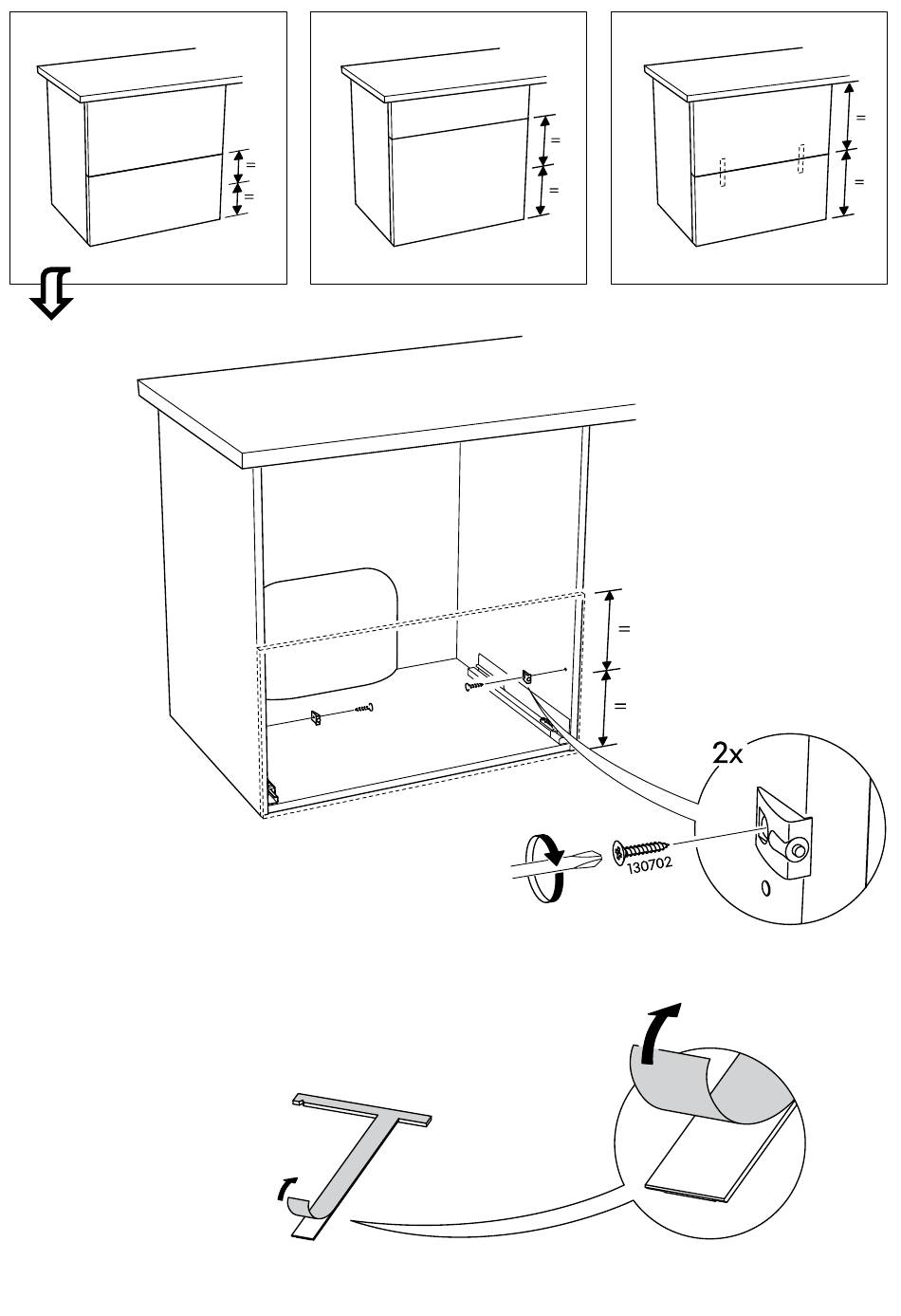 =
=

=
=

=
=

=
=

2x

130702