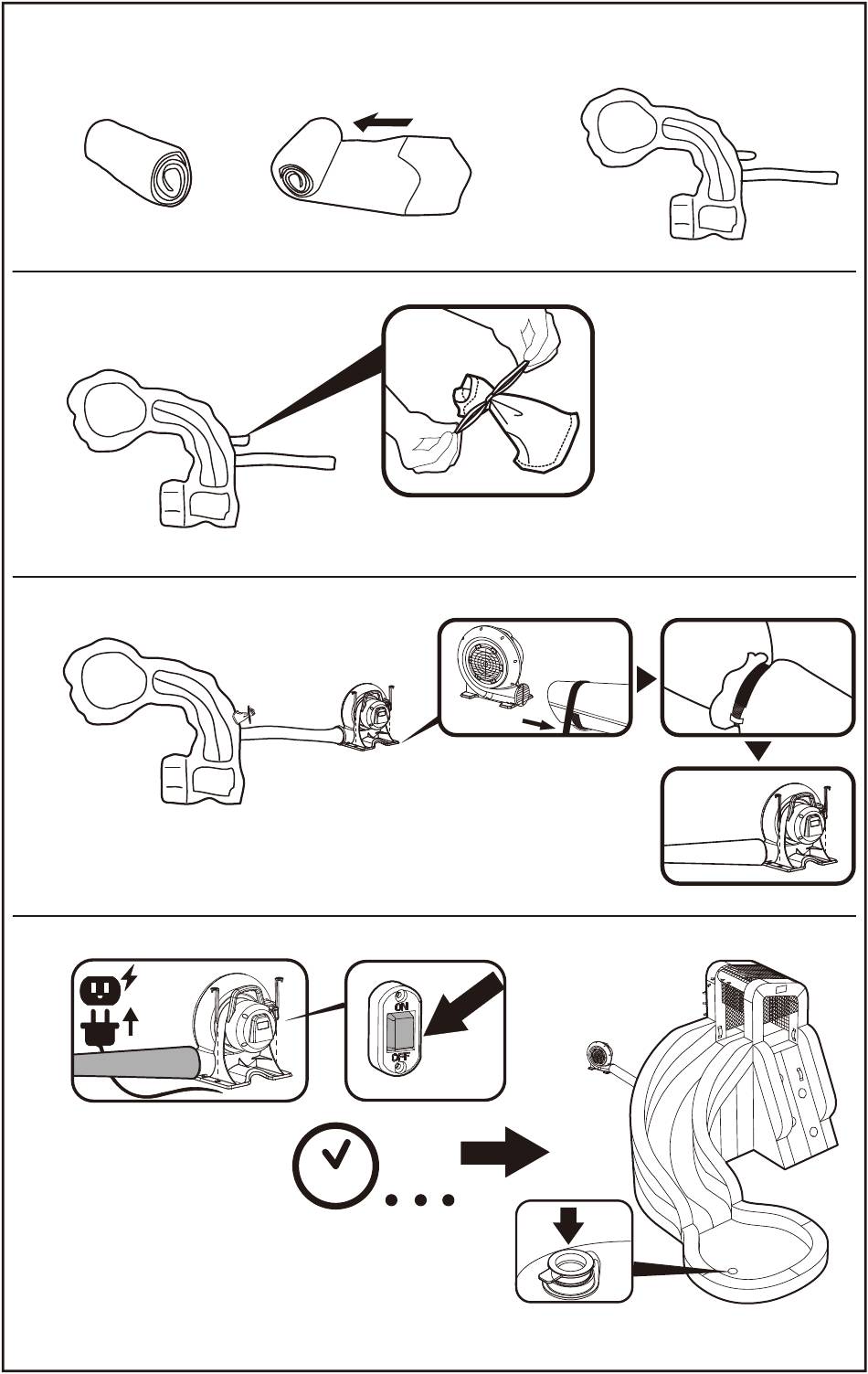 ON
OFF