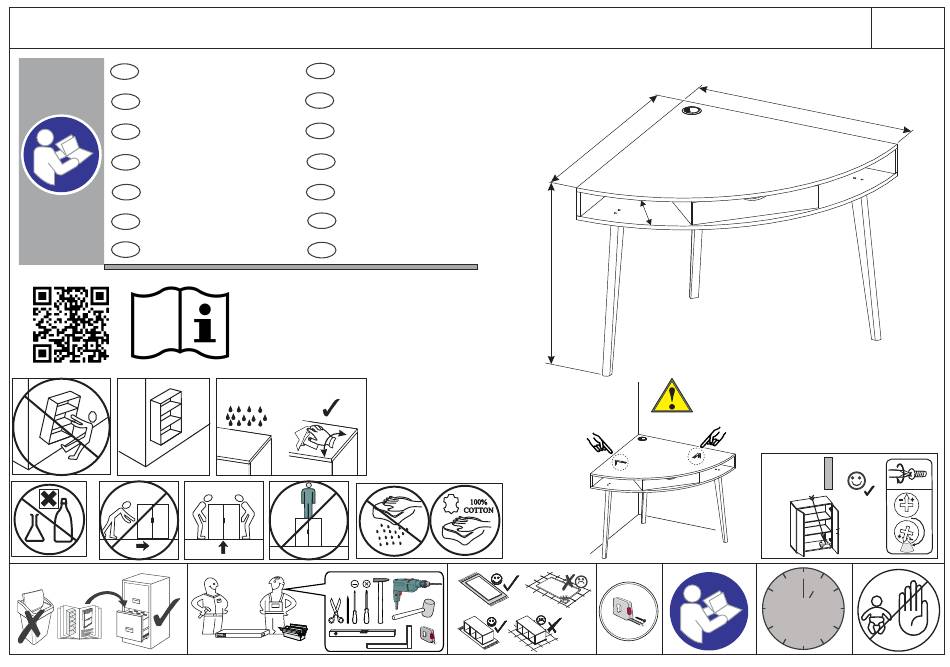 100% COTTON