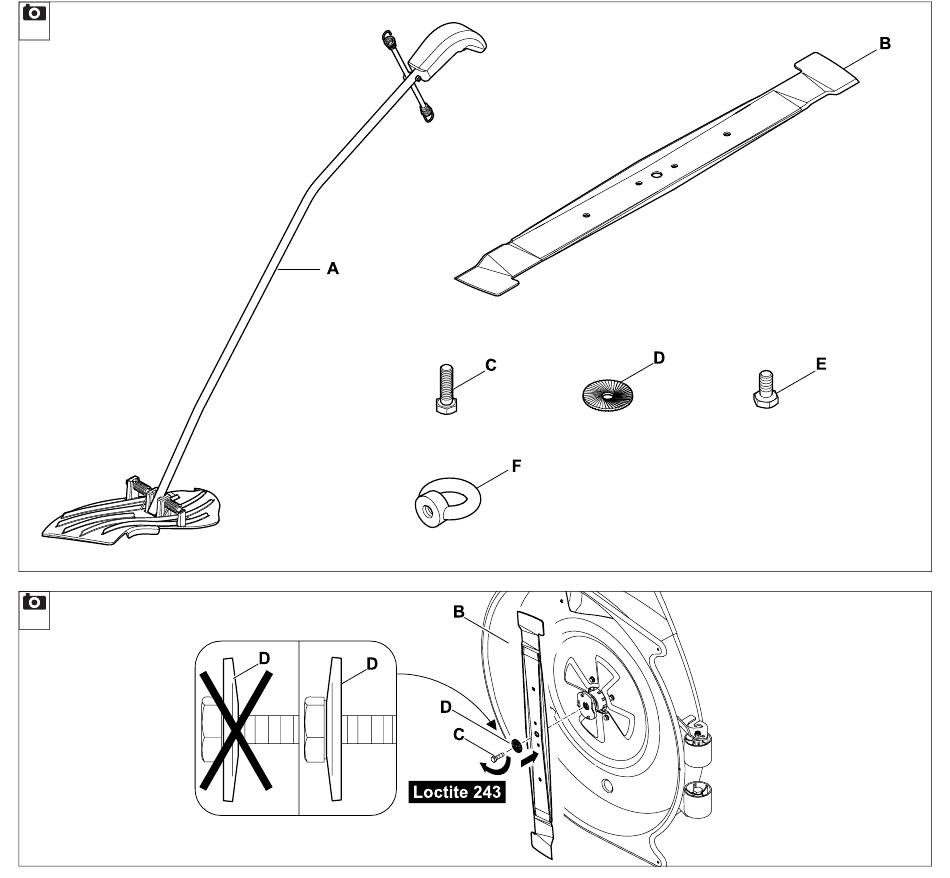 B

A

C

D

E

F

B

D

D

D

C

Loctite 243