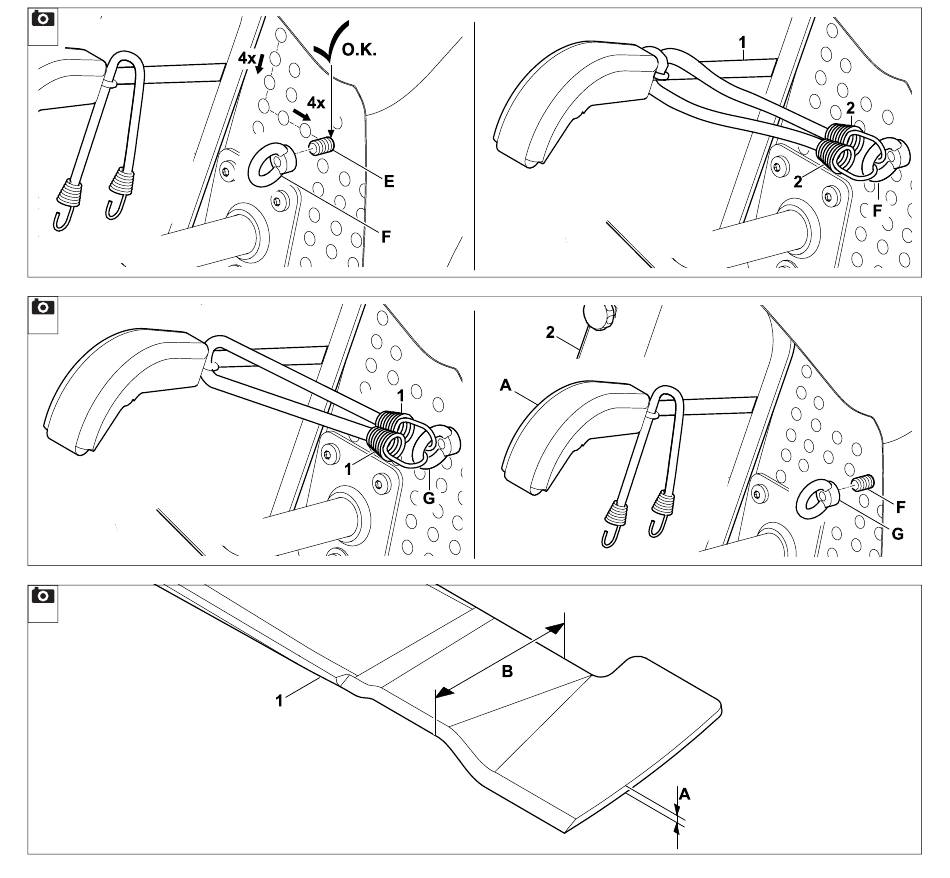 4x
O.K.
4x
E
F

1
2
2
F

1
1
G

2
A
F
G

B
1
A