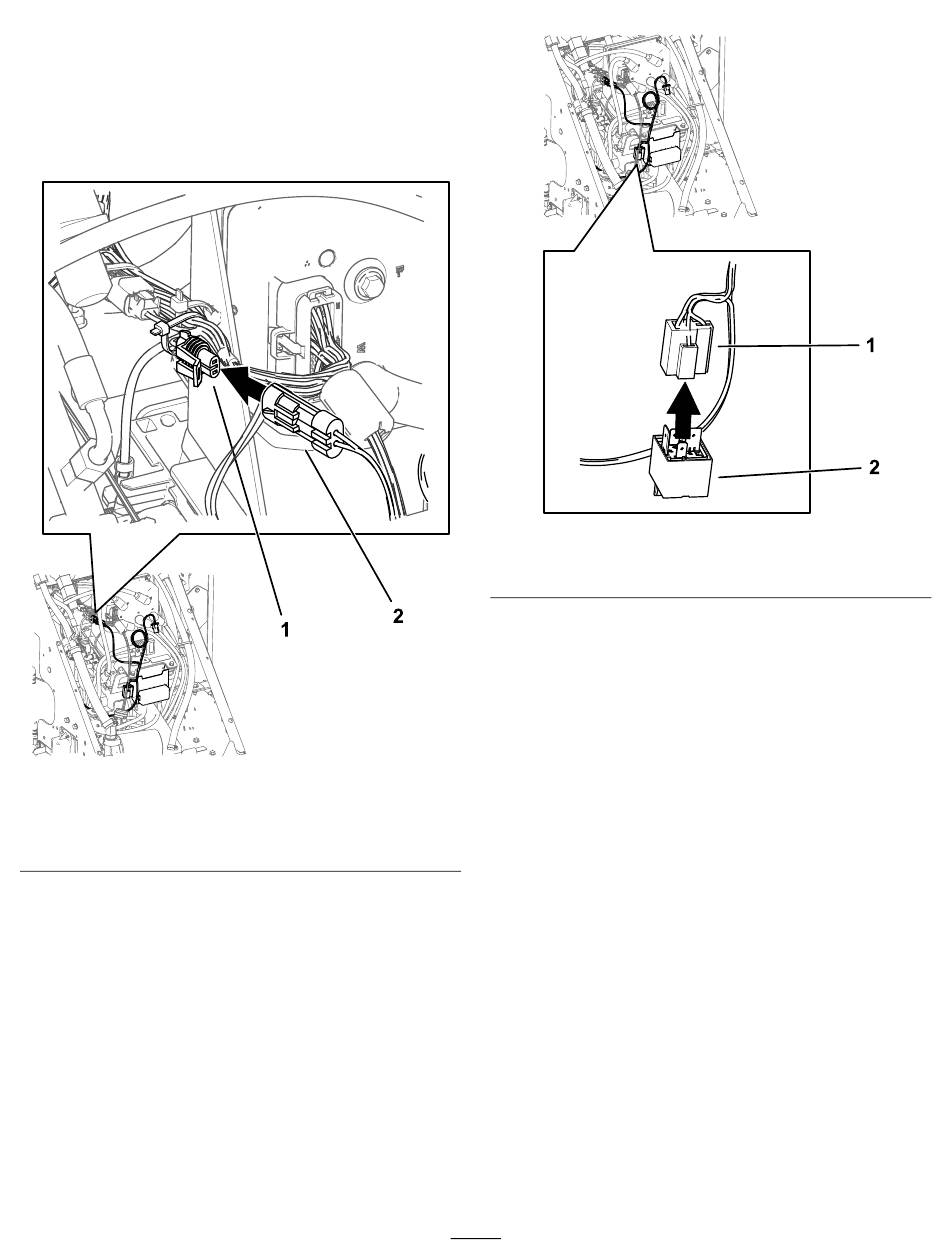 1

2

1

2