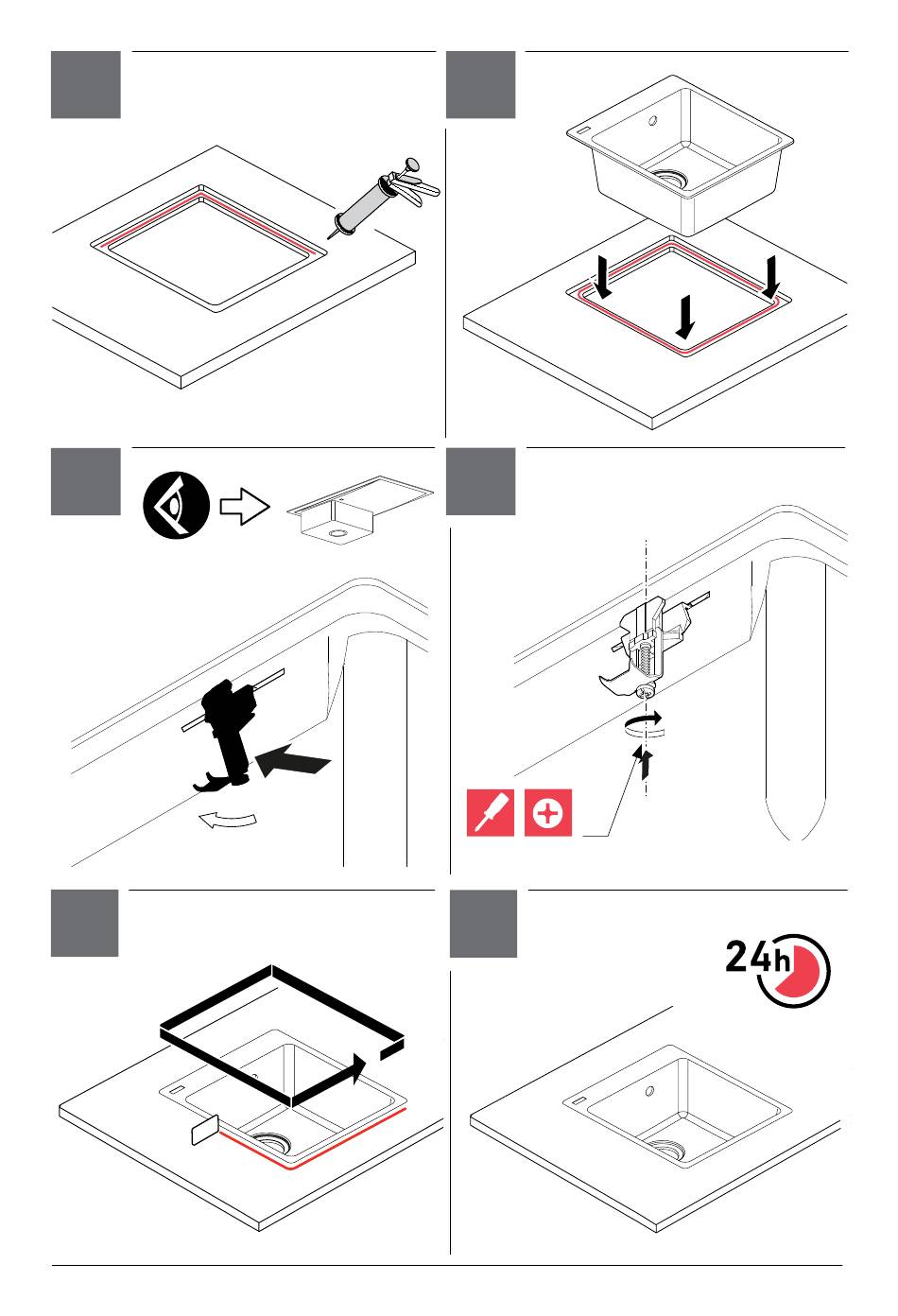 24h