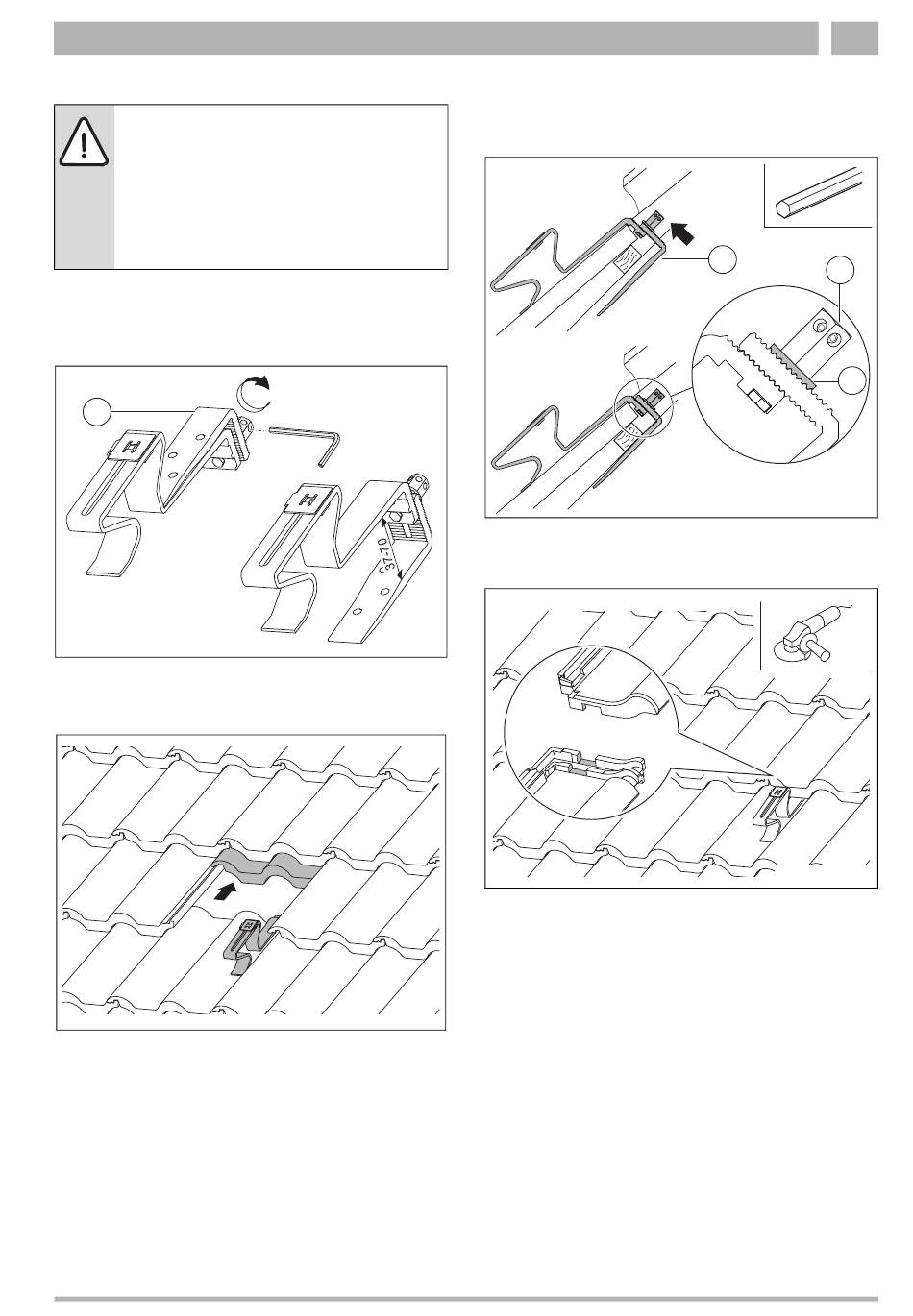 H

H

37-70