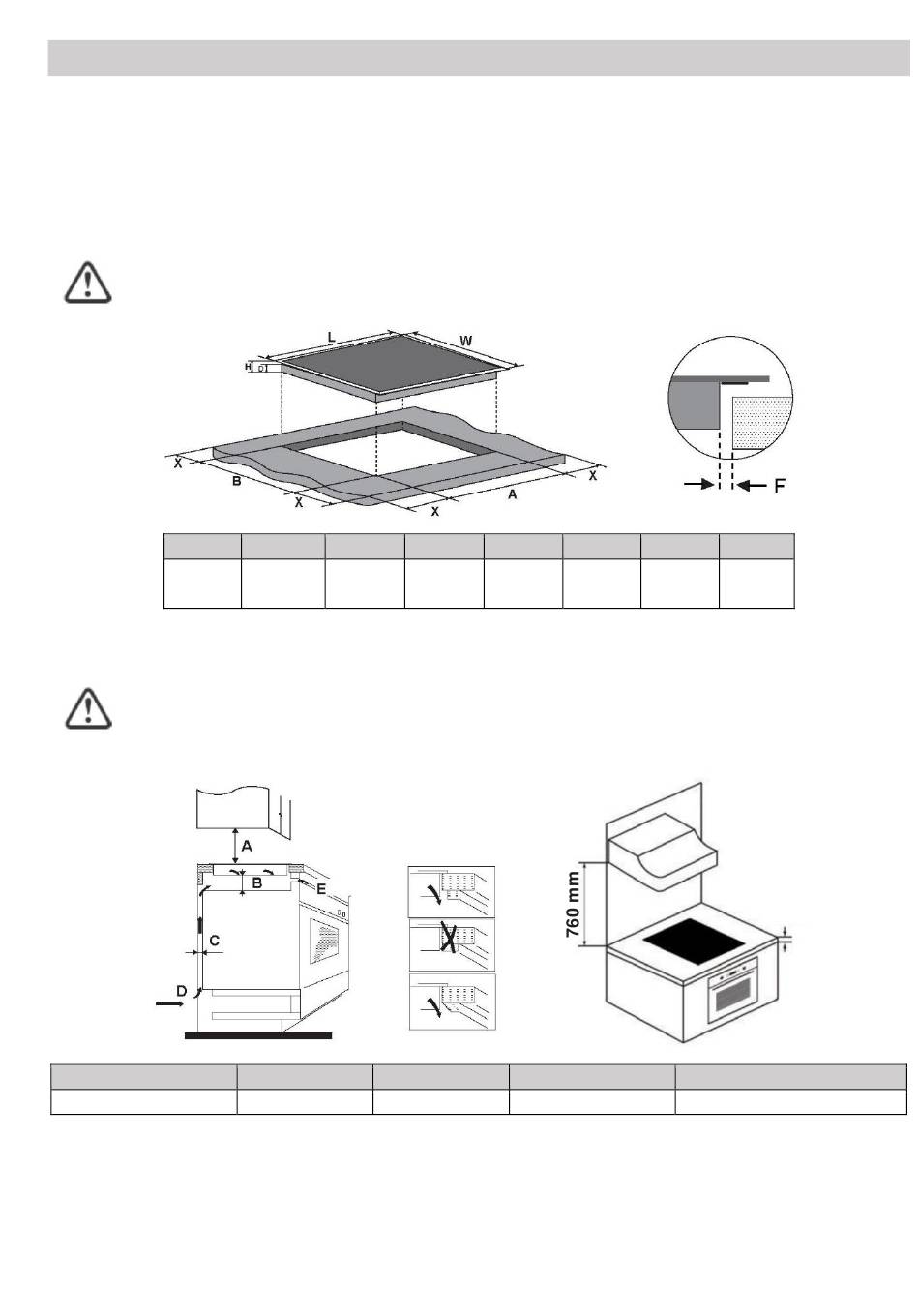 L

W

H

X

B

X

X

A

X

F

A

B

E

C

D

760 mm