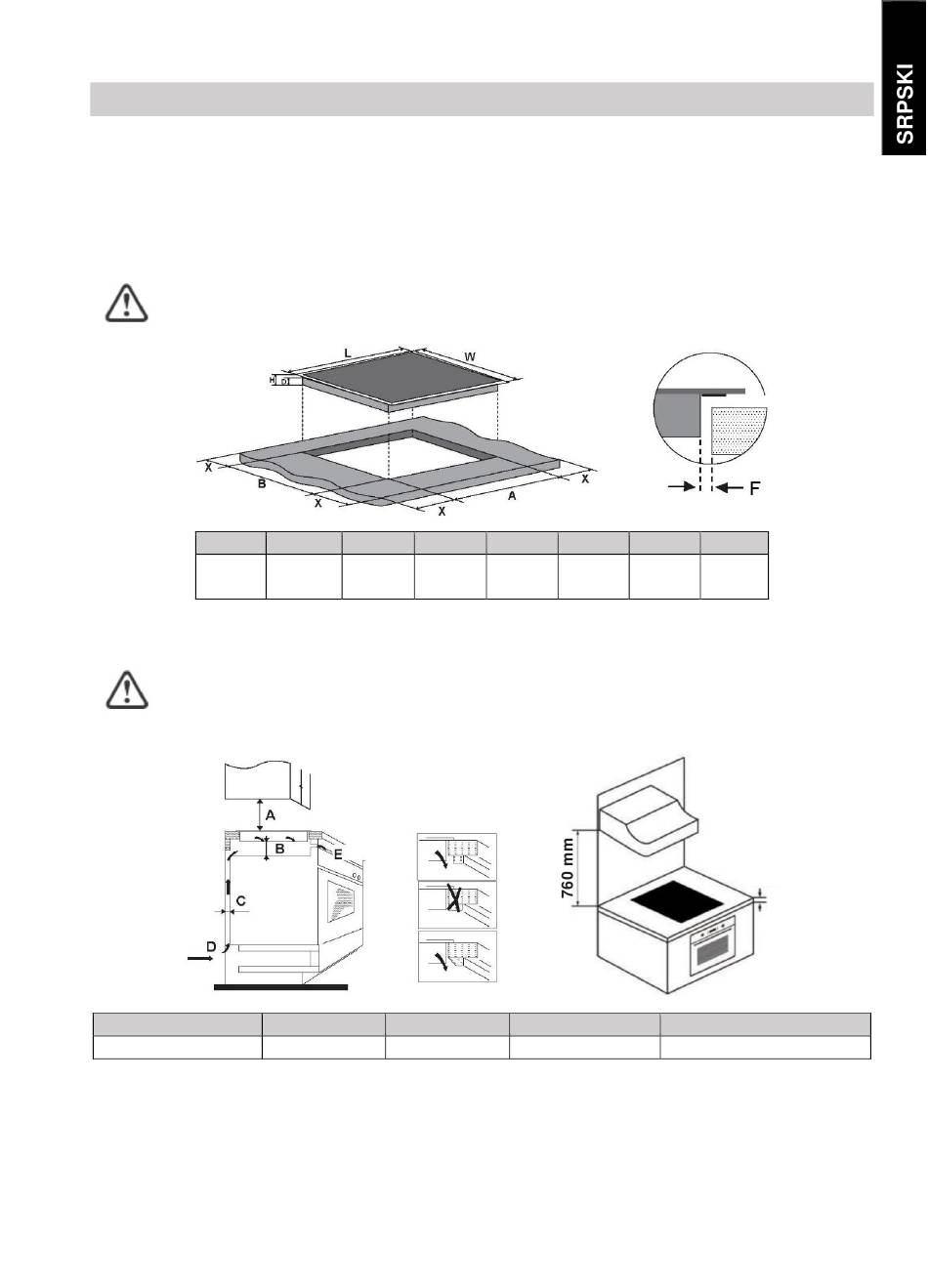 SRPSKI

L

W

H

D

X

B

X

X

A

X

F

A

B

E

C

D

760 mm