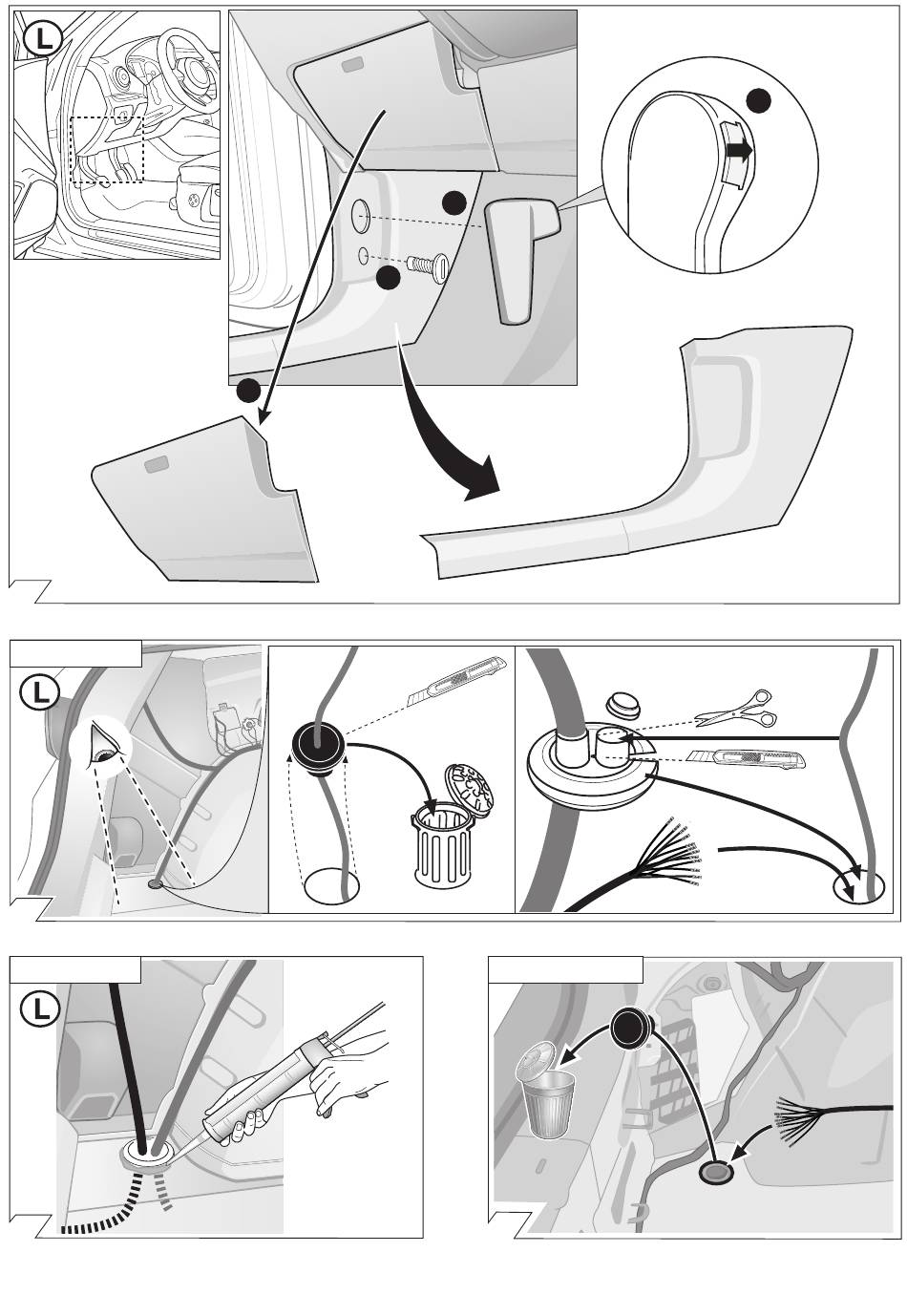 L

L

L