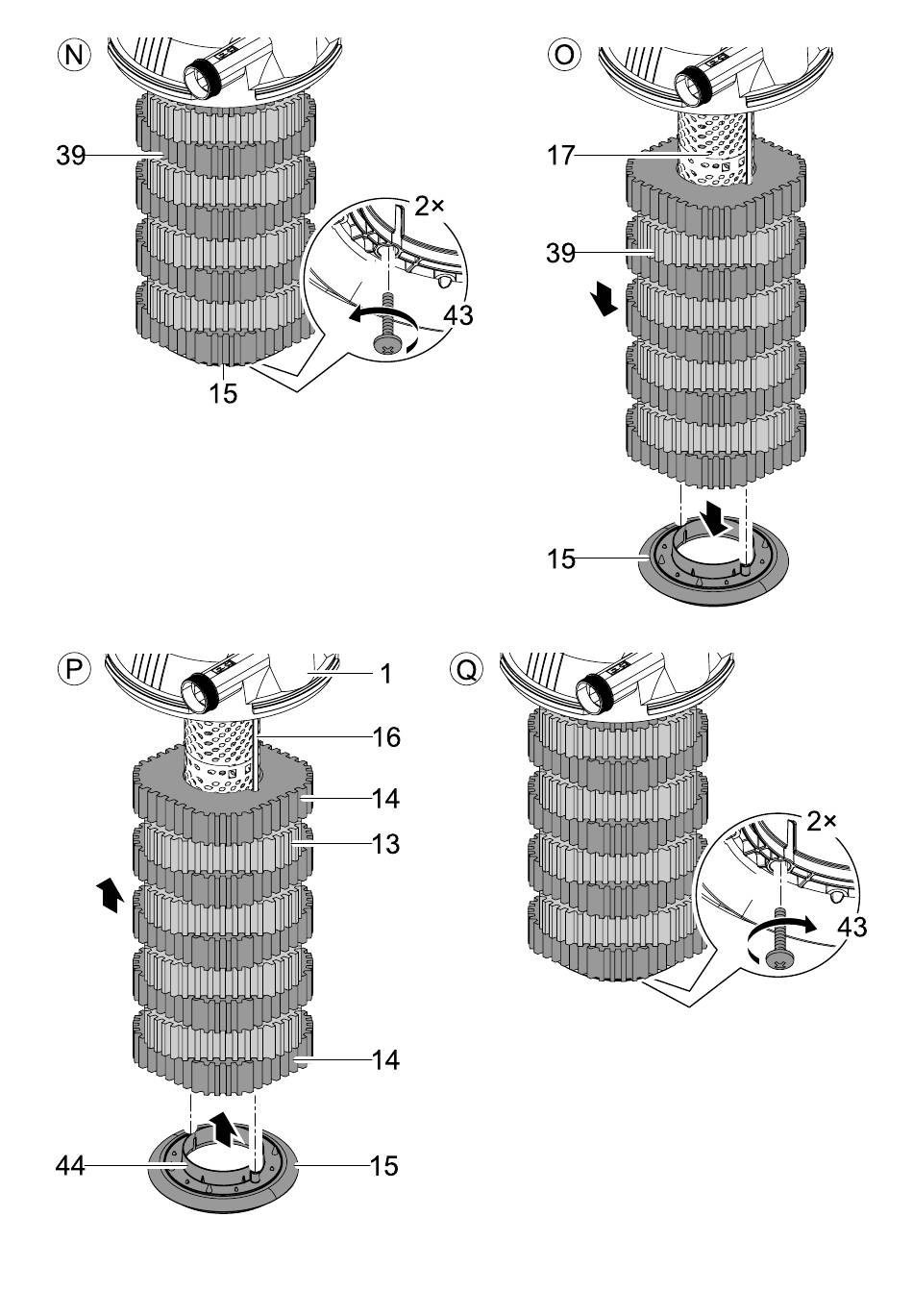 N
39
2×
43
15

O
17
39
15

P
1
16
14
13
14
44
15

Q
2×
43