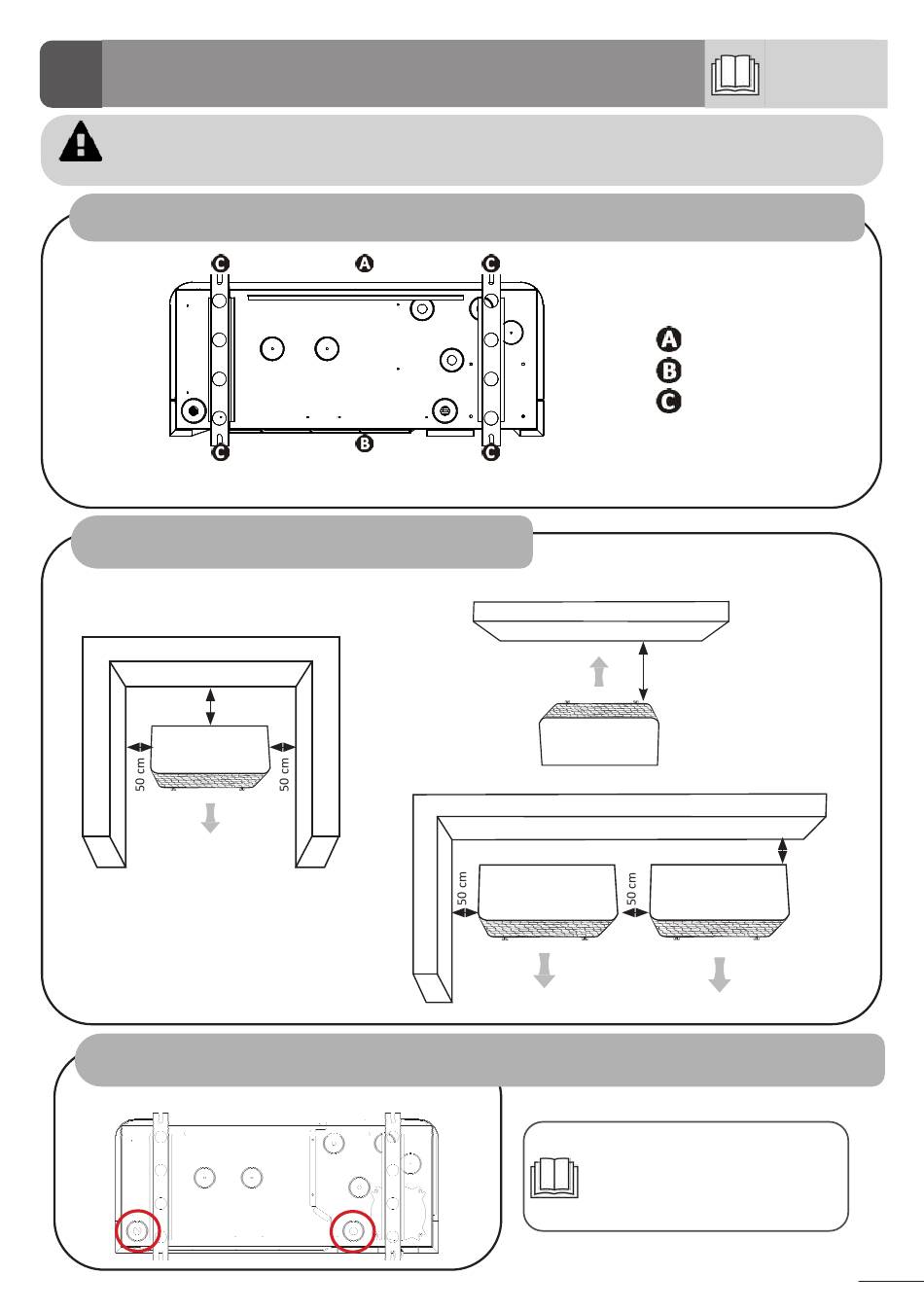 C
A
C
C
B
C

A
B
C

50 cm
50 cm

50 cm
50 cm