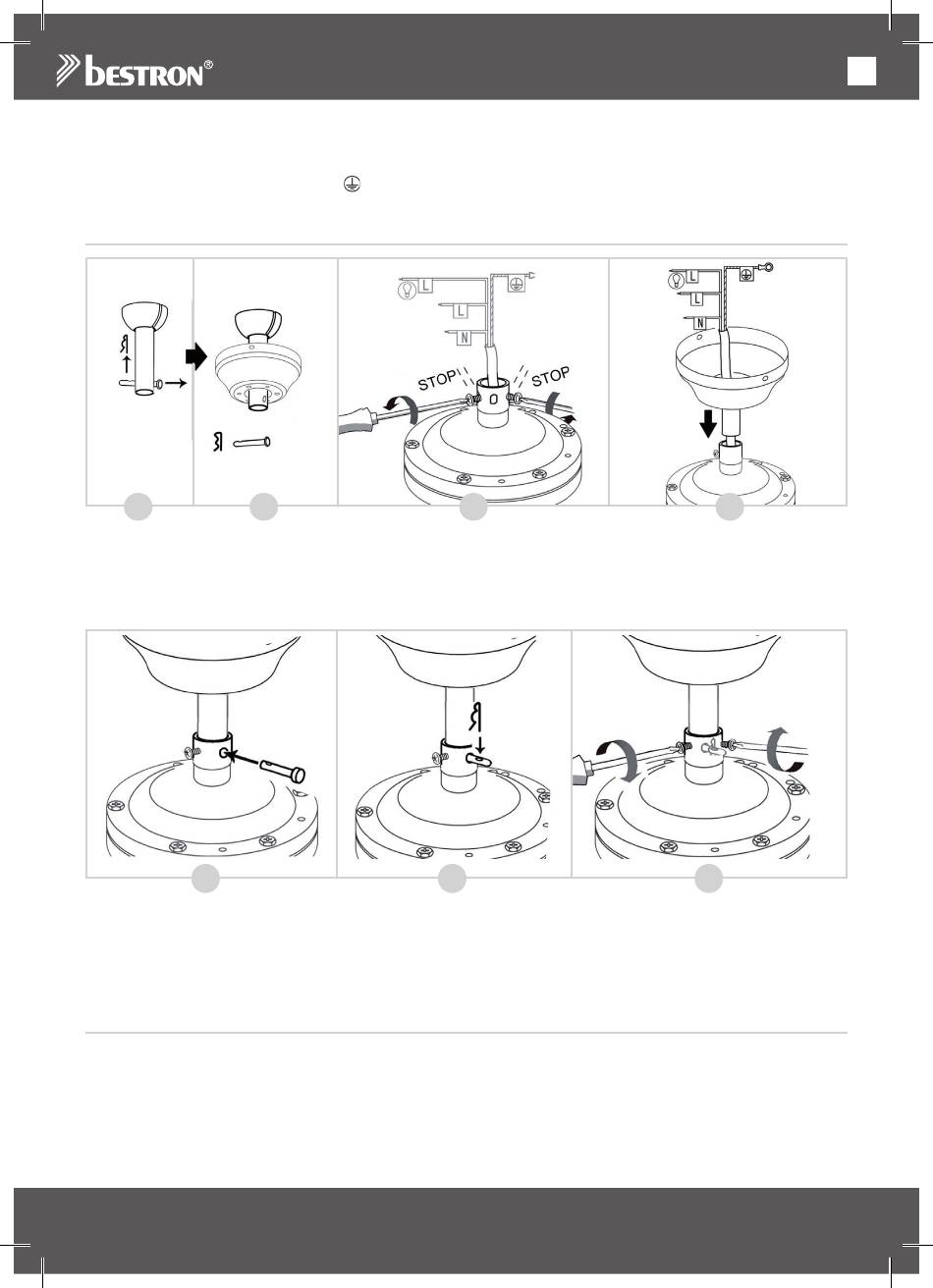 bestron®

L
L
N
STOP
STOP
L
L
N