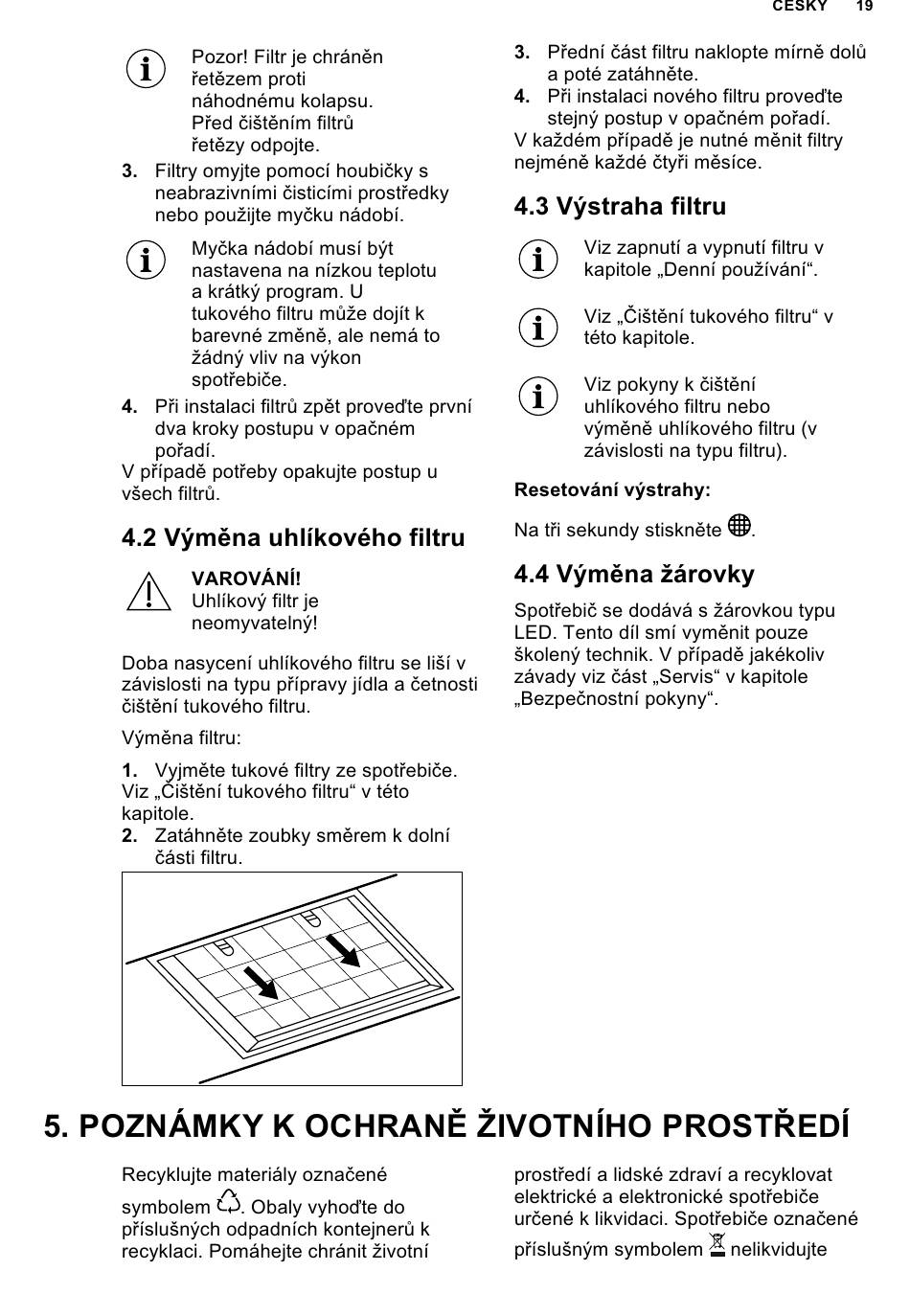 ČESKY 19

Pozor! Filtr je chráněn řetězem proti náhodnému kolapsu. Před čištěním filtrů řetězy odpojte.

3. Filtry omyjte pomocí houbičky s neabrazivními čisticími prostředky nebo použijte myčku nádobí.

Myčka nádobí musí být nastavena na nízkou teplotu a krátký program. U tukového filtru může dojít k barevné změně, ale nemá to žádný vliv na výkon spotřebiče.

4. Při instalaci filtrů zpět proveďte první dva kroky postupu v opačném pořadí.
V případě potřeby opakujte postup u všech filtrů.

4.2 Výměna uhlíkového filtru

VAROVÁNÍ!
Uhlíkový filtr je neomyvatelný!

Doba nasycení uhlíkového filtru se liší v závislosti na typu přípravy jídla a četnosti čištění tukového filtru.

Výměna filtru:

1. Vyjměte tukové filtry ze spotřebiče.
Viz „Čištění tukového filtru“ v této kapitole.
2. Zatáhněte zoubky směrem k dolní části filtru.

3. Přední část filtru naklopte mírně dolů a poté zatáhněte.
4. Při instalaci nového filtru proveďte stejný postup v opačném pořadí.
V každém případě je nutné měnit filtry nejméně každé čtyři měsíce.

4.3 Výstraha filtru

Viz zapnutí a vypnutí filtru v kapitole „Denní používání“.

Viz „Čištění tukového filtru“ v této kapitole.

Viz pokyny k čištění uhlíkového filtru nebo výměně uhlíkového filtru (v závislosti na typu filtru).

Resetování výstrahy:

Na tři sekundy stiskněte .

4.4 Výměna žárovky

Spotřebič se dodává s žárovkou typu LED. Tento díl smí vyměnit pouze školený technik. V případě jakékoliv závady viz část „Servis“ v kapitole „Bezpečnostní pokyny“.

5. POZNÁMKY K OCHRANĚ ŽIVOTNÍHO PROSTŘEDÍ

Recyklujte materiály označené symbolem . Obaly vyhoďte do příslušných odpadních kontejnerů k recyklaci. Pomáhejte chránit životní prostředí a lidské zdraví a recyklovat elektrické a elektronické spotřebiče určené k likvidaci. Spotřebiče označené příslušným symbolem nelikvidujte